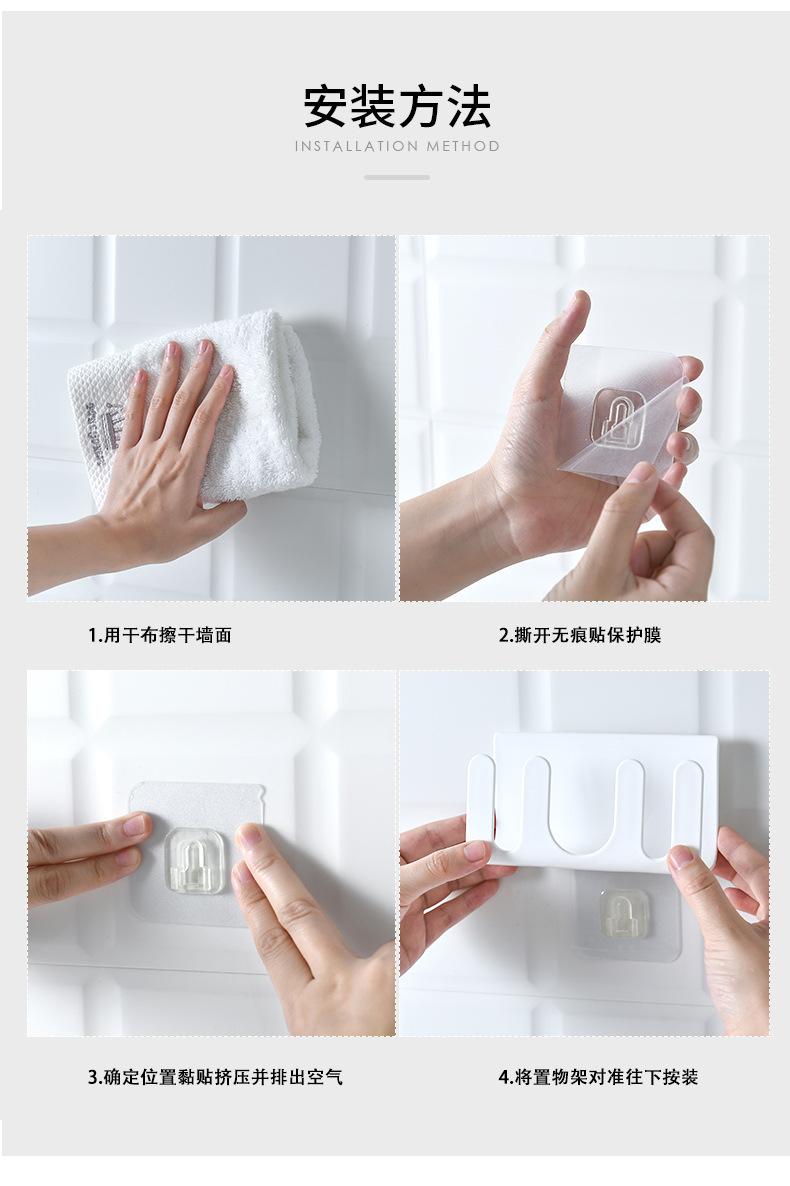 安装方法
INSTALLATION METHOD

1.用干布擦干墙面

2.撕开无痕贴保护膜

3.确定位置黏贴挤压并排出空气

4.将置物架对准往下按装