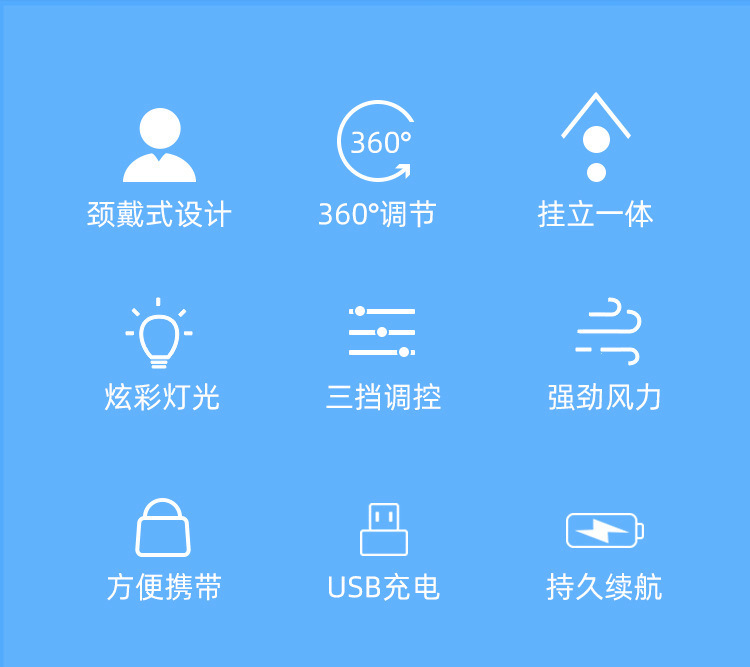 360°

颈戴式设计

360°调节

挂立一体

炫彩灯光

三挡调控

强劲风力

方便携带

USB充电

持久续航