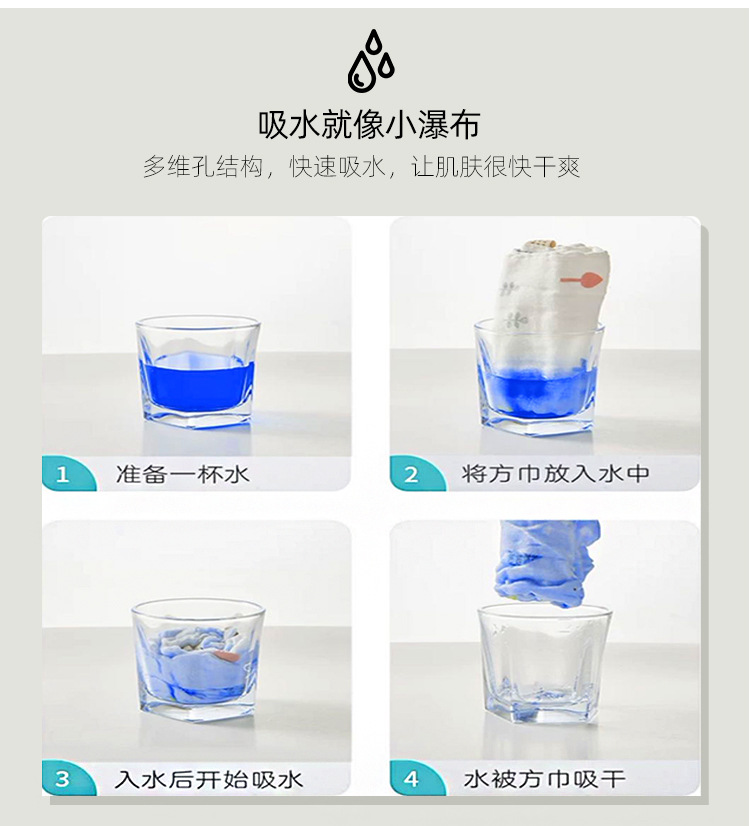 吸水就像小瀑布

多维孔结构，快速吸水，让肌肤很快干爽

1 准备一杯水

2 将方巾放入水中

3 入水后开始吸水

4 水被方巾吸干