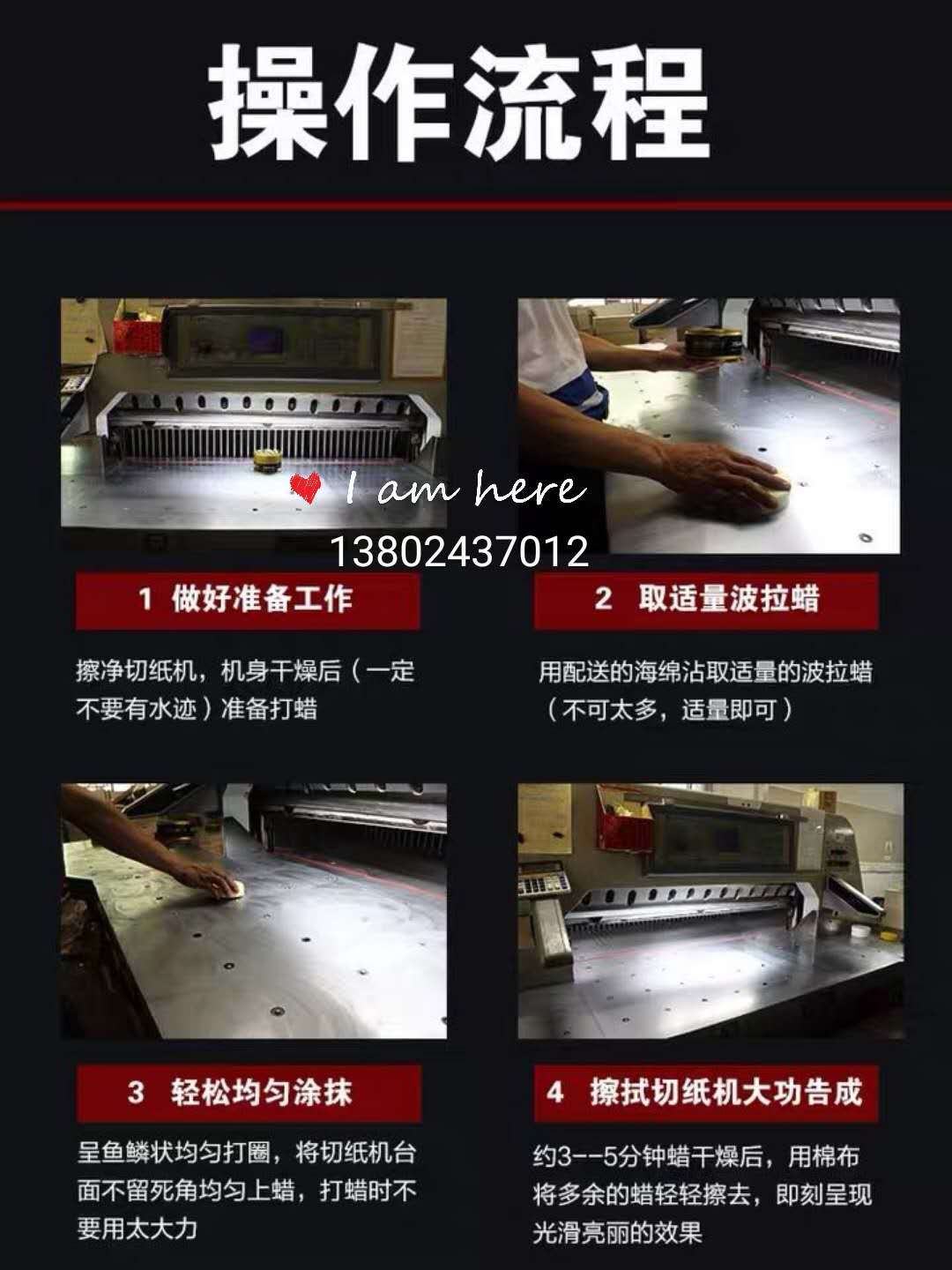 操作流程

I am here
13802437012

1 做好准备工作

擦净切纸机，机身干燥后（一定不要有水迹）准备打蜡

2 取适量波拉蜡

用配送的海绵沾取适量的波拉蜡（不可太多，适量即可）

3 轻松均匀涂抹

呈鱼鳞状均匀打圈，将切纸机台面不留死角均匀上蜡，打蜡时不要用太大力

4 擦拭切纸机大功告成

约3--5分钟蜡干燥后，用棉布将多余的蜡轻轻擦去，即刻呈现光滑亮丽的效果