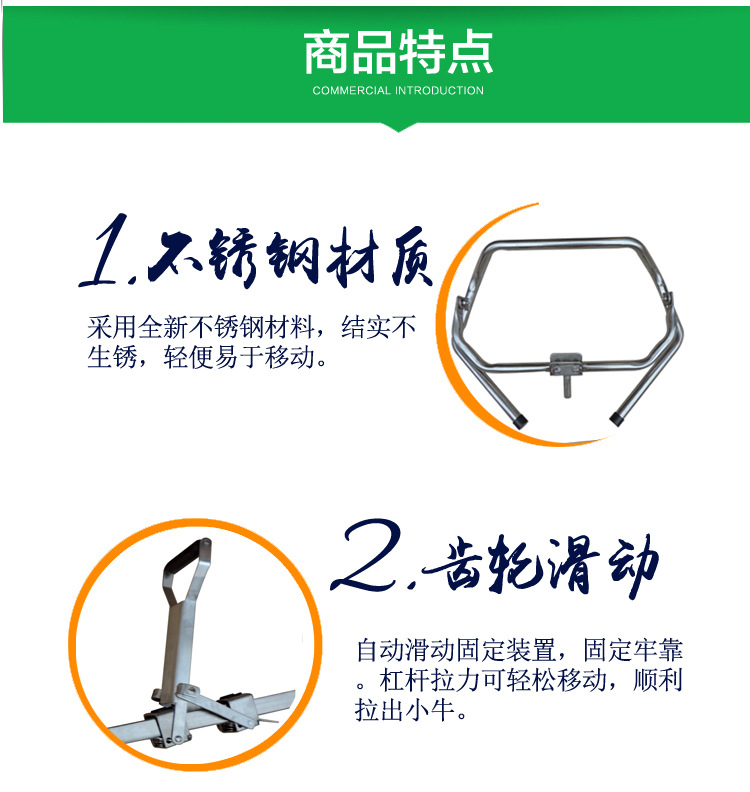 商品特点
COMMERCIAL INTRODUCTION

1.不锈钢材质

采用全新不锈钢材料，结实不生锈，轻便易于移动。

2.齿轮滑动

自动滑动固定装置，固定牢靠。杠杆拉力可轻松移动，顺利拉出小牛。