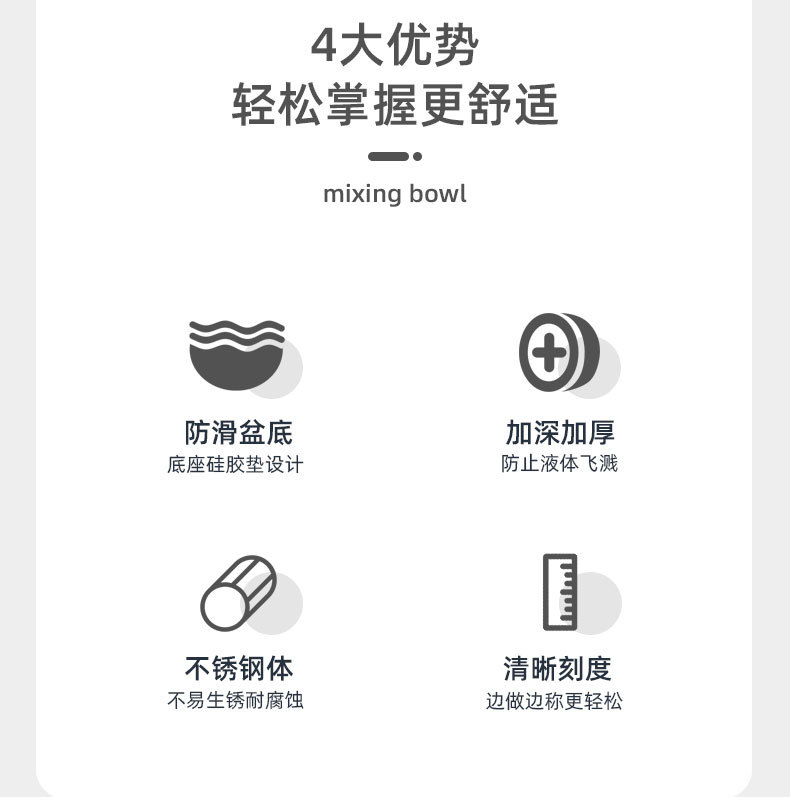 4大优势
轻松掌握更舒适

mixing bowl

防滑盆底
底座硅胶垫设计

加深加厚
防止液体飞溅

不锈钢体
不易生锈耐腐蚀

清晰刻度
边做边称更轻松