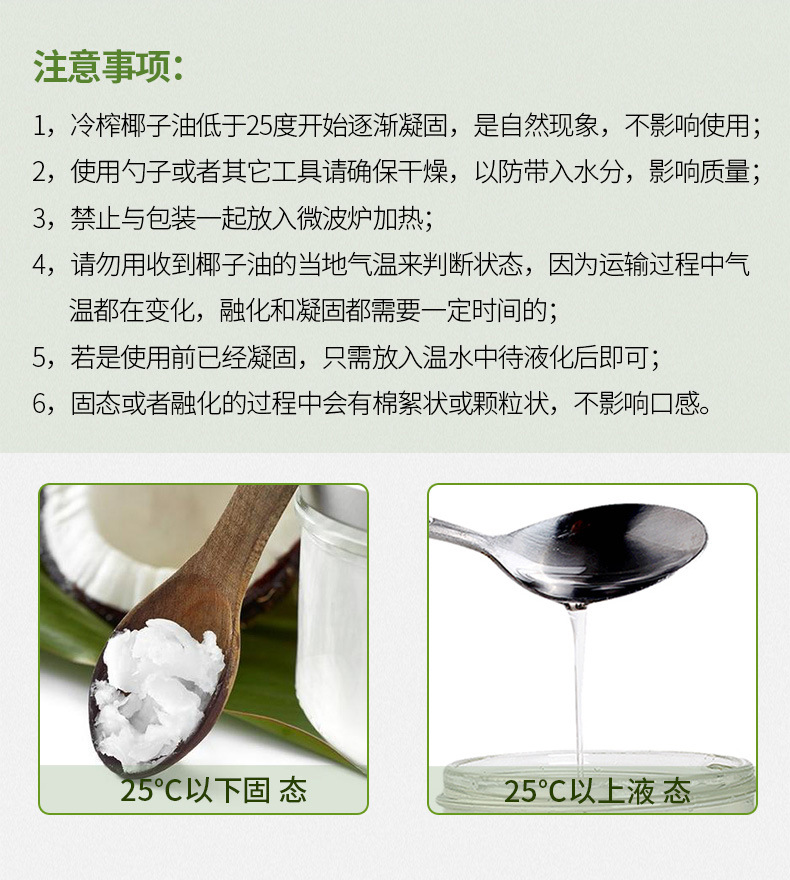 注意事项:

1，冷榨椰子油低于25度开始逐渐凝固，是自然现象，不影响使用；

2，使用勺子或者其它工具请确保干燥，以防带入水分，影响质量；

3，禁止与包装一起放入微波炉加热；

4，请勿用收到椰子油的当地气温来判断状态，因为运输过程中气温都在变化，融化和凝固都需要一定时间的；

5，若是使用前已经凝固，只需放入温水中待液化后即可；

6，固态或者融化的过程中会有棉絮状或颗粒状，不影响口感。

25°C以下固 态

25°C以上液 态