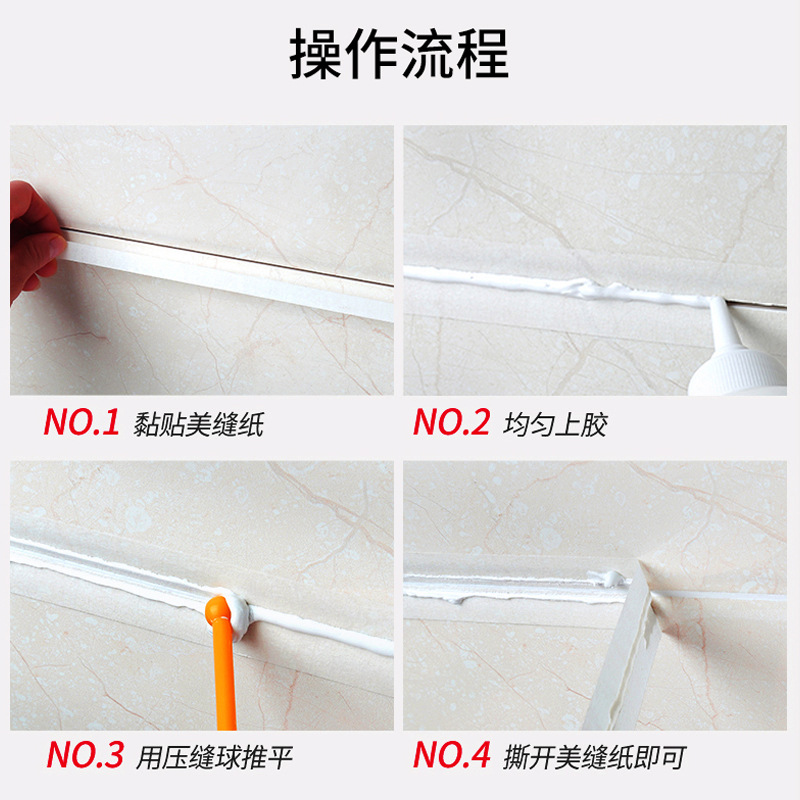 操作流程

NO.1 黏贴美缝纸

NO.2 均匀上胶

NO.3 用压缝球推平

NO.4 撕开美缝纸即可