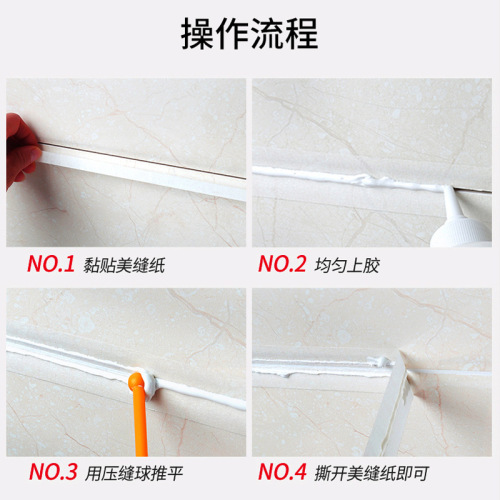 操作流程

NO.1 黏贴美缝纸

NO.2 均匀上胶

NO.3 用压缝球推平

NO.4 撕开美缝纸即可