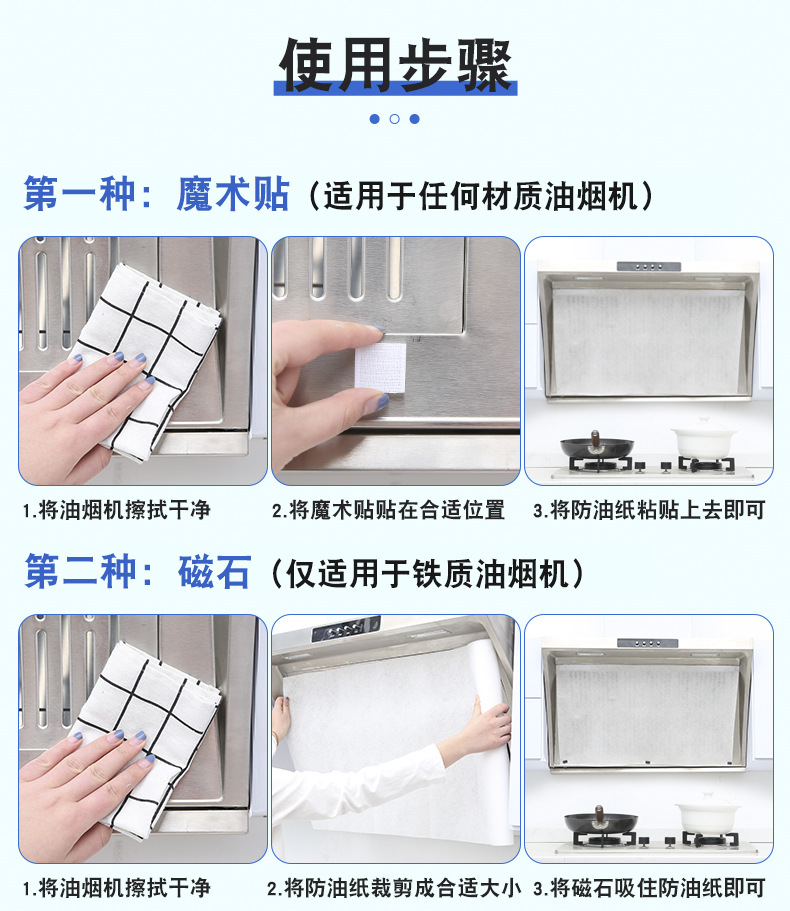 使用步骤

第一种：魔术贴（适用于任何材质油烟机）

1.将油烟机擦拭干净

2.将魔术贴贴在合适位置

3.将防油纸粘贴上去即可

第二种：磁石（仅适用于铁质油烟机）

1.将油烟机擦拭干净

2.将防油纸裁剪成合适大小

3.将磁石吸住防油纸即可