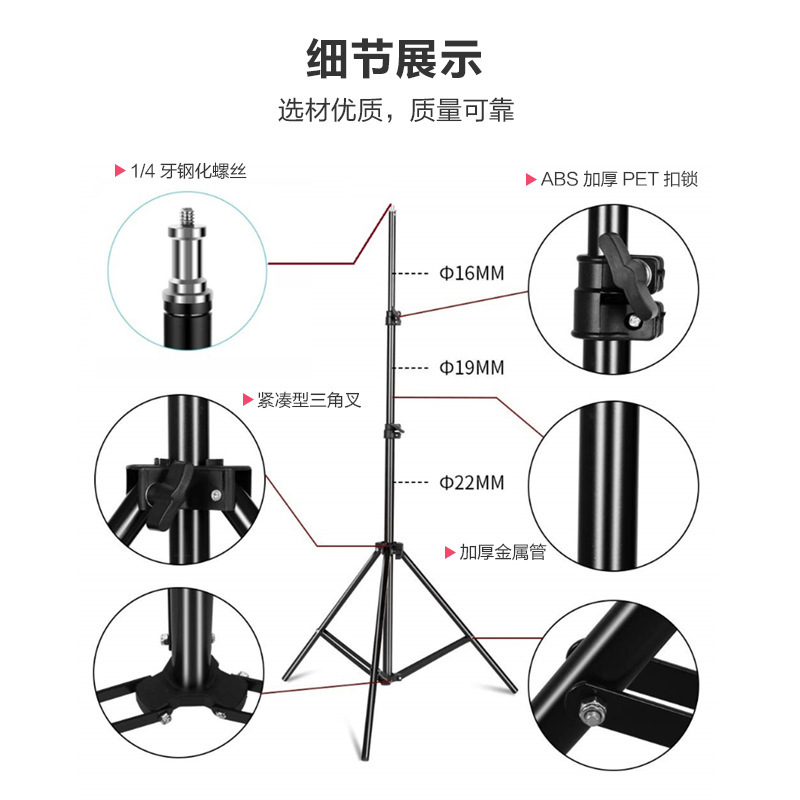 细节展示

选材优质，质量可靠

1/4 牙钢化螺丝

ABS 加厚 PET 扣锁

Φ16MM

Φ19MM

紧凑型三角叉

Φ22MM

加厚金属管