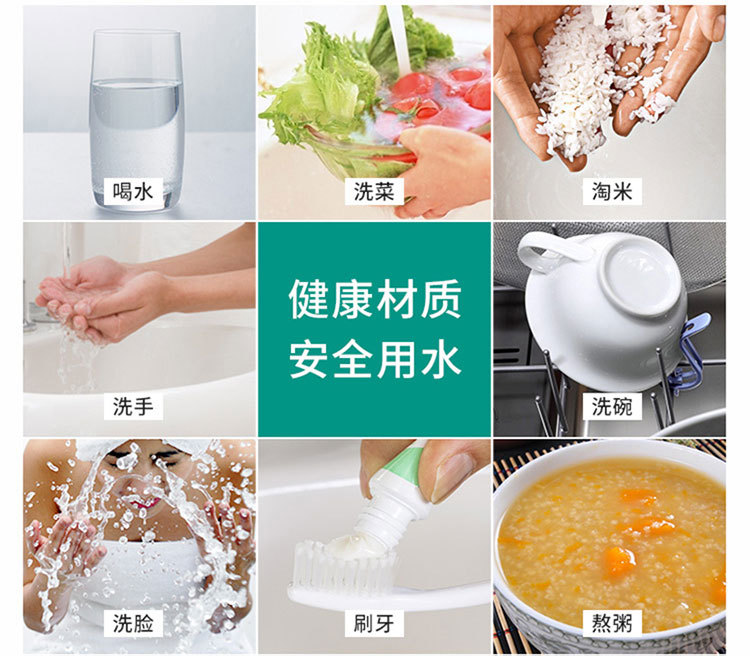 喝水

洗菜

淘米

洗手

健康材质
安全用水

洗碗

洗脸

刷牙

熬粥