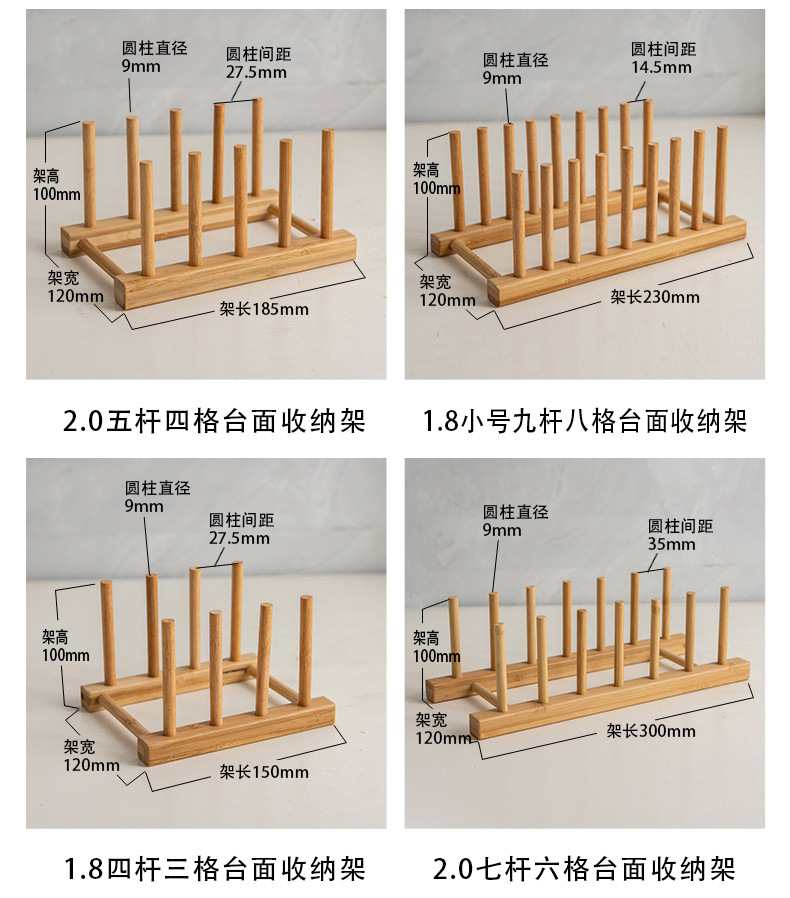 圆柱直径
9mm

圆柱间距
27.5mm

架高
100mm

架宽
120mm

架长185mm

2.0五杆四格台面收纳架

圆柱直径
9mm

圆柱间距
14.5mm

架高
100mm

架宽
120mm

架长230mm

1.8小号九杆八格台面收纳架

圆柱直径
9mm

圆柱间距
27.5mm

架高
100mm

架宽
120mm

架长150mm

1.8四杆三格台面收纳架

圆柱直径
9mm

圆柱间距
35mm

架高
100mm

架宽
120mm

架长300mm

2.0七杆六格台面收纳架