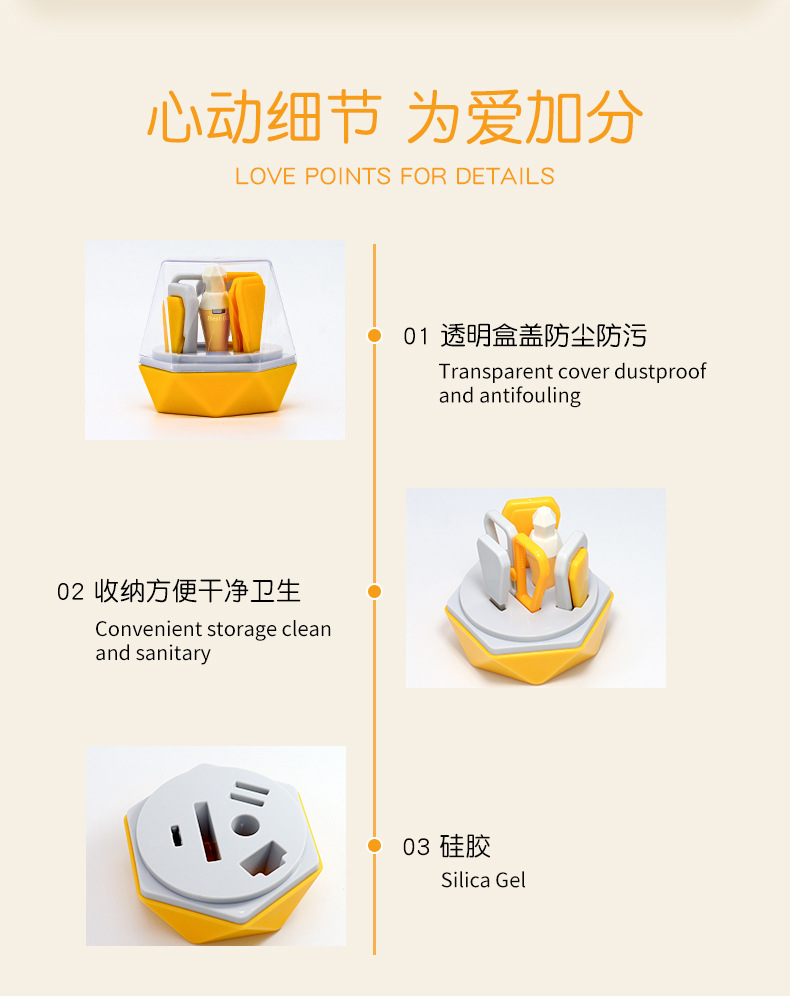 心动细节 为爱加分

LOVE POINTS FOR DETAILS

01 透明盒盖防尘防污

Transparent cover dustproof and antifouling

02 收纳方便干净卫生

Convenient storage clean and sanitary

03 硅胶

Silica Gel