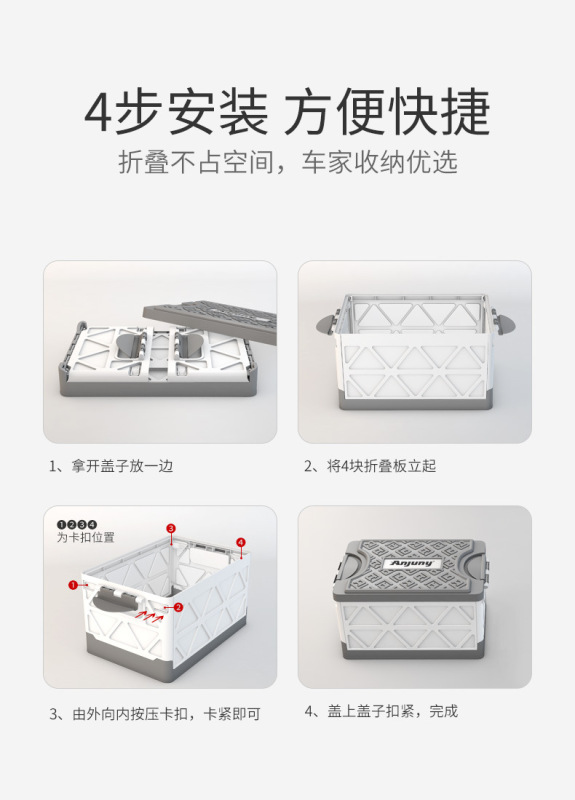 4步安装 方便快捷
折叠不占空间，车家收纳优选

1、拿开盖子放一边

2、将4块折叠板立起

❶❷❸❹
为卡扣位置

3

4

1

2

3、由外向内按压卡扣，卡紧即可

Anjuny

4、盖上盖子扣紧，完成