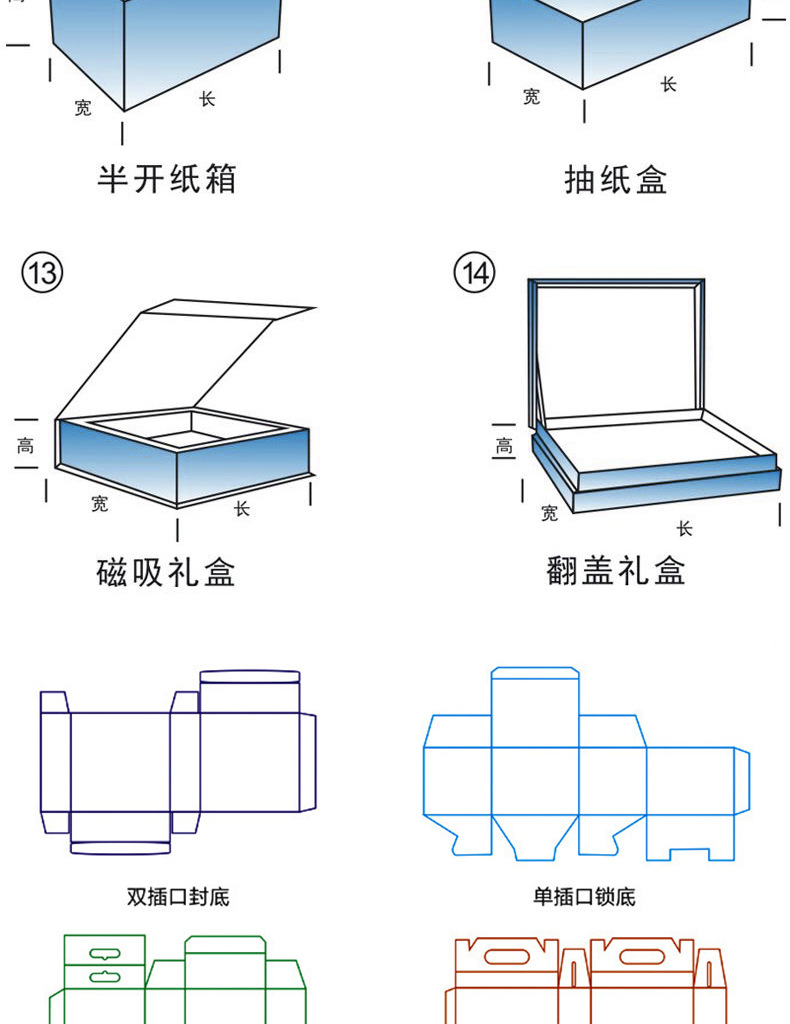 宽
长
半开纸箱

宽
长
抽纸盒

13
高
宽
长
磁吸礼盒

14
高
宽
长
翻盖礼盒

双插口封底

单插口锁底