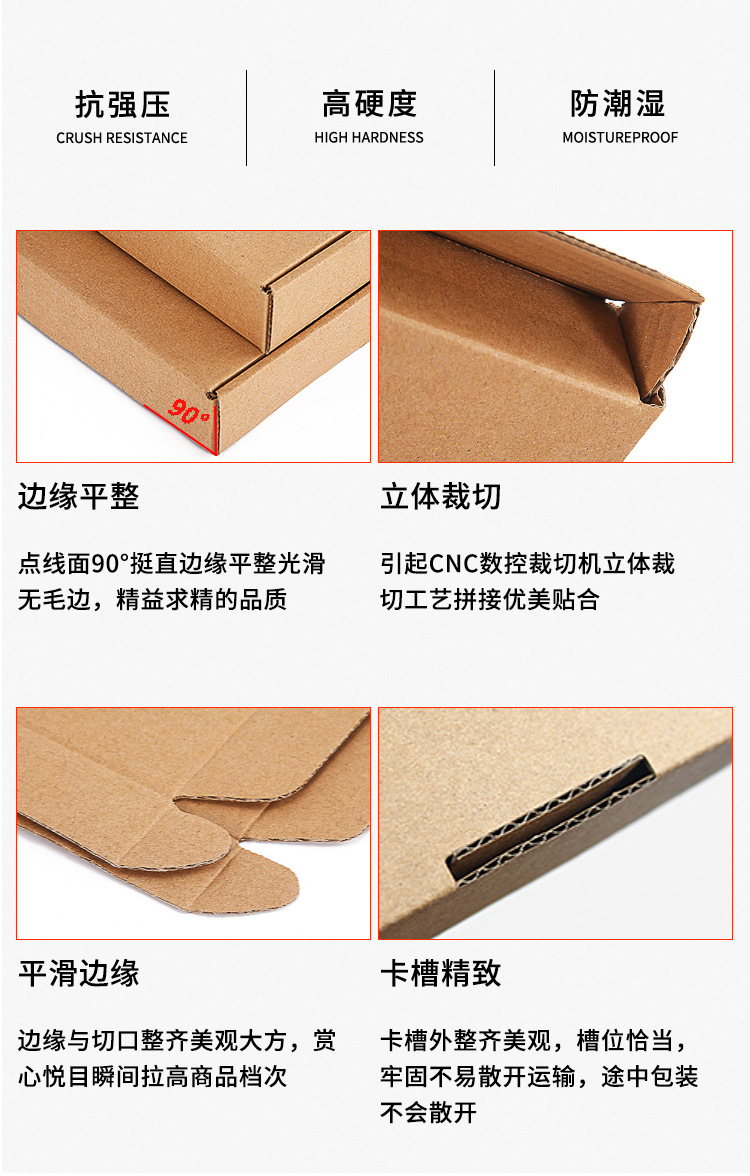 抗强压
CRUSH RESISTANCE

高硬度
HIGH HARDNESS

防潮湿
MOISTUREPROOF

90°

边缘平整

点线面90°挺直边缘平整光滑无毛边，精益求精的品质

立体裁切

引起CNC数控裁切机立体裁切工艺拼接优美贴合

平滑边缘

边缘与切口整齐美观大方，赏心悦目瞬间拉高商品档次

卡槽精致

卡槽外整齐美观，槽位恰当，牢固不易散开运输，途中包装不会散开