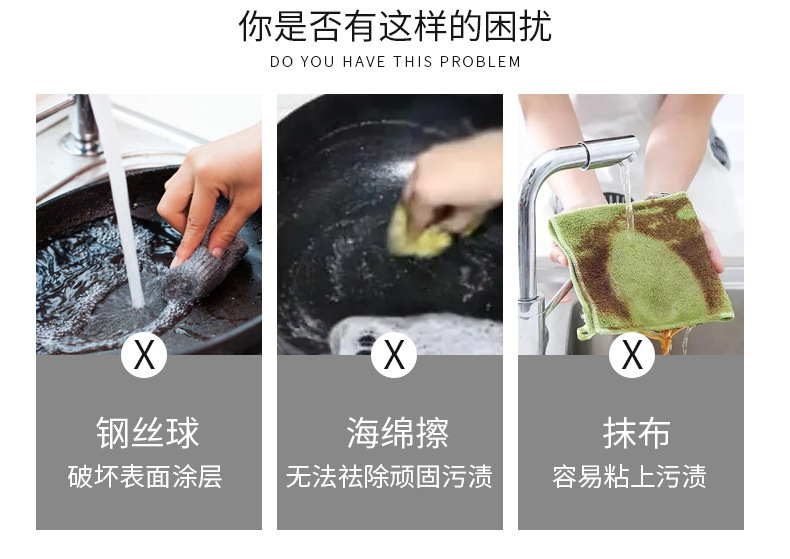 你是否有这样的困扰

DO YOU HAVE THIS PROBLEM

X

钢丝球

破坏表面涂层

X

海绵擦

无法祛除顽固污渍

X

抹布

容易粘上污渍