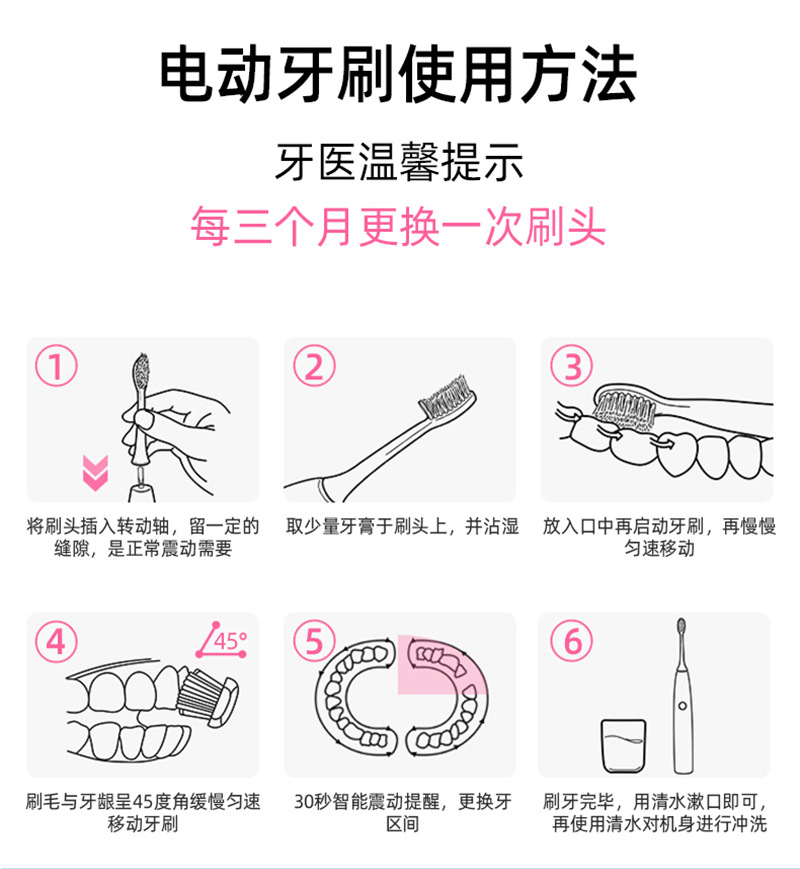 电动牙刷使用方法

牙医温馨提示

每三个月更换一次刷头

①

将刷头插入转动轴，留一定的缝隙，是正常震动需要

②

取少量牙膏于刷头上，并沾湿

③

放入口中再启动牙刷，再慢慢匀速移动

④

45°

刷毛与牙龈呈45度角缓慢匀速移动牙刷

⑤

30秒智能震动提醒，更换牙区间

⑥

刷牙完毕，用清水漱口即可，再使用清水对机身进行冲洗