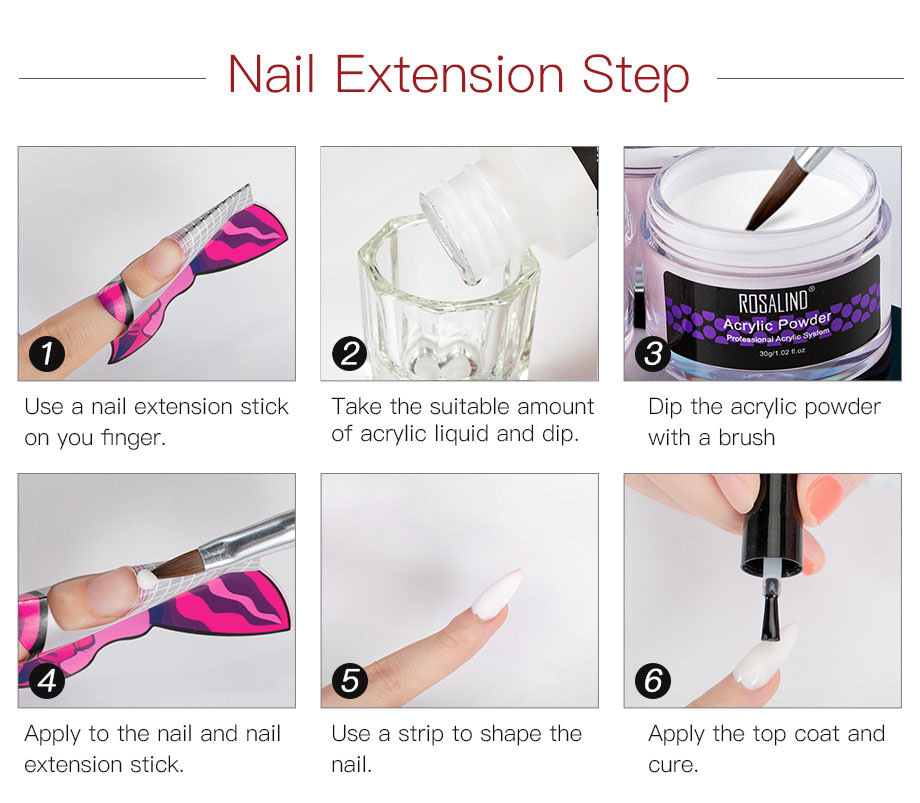 Nail Extension Step

1

Use a nail extension stick on you finger.

2

Take the suitable amount of acrylic liquid and dip.

ROSALIND®
Acrylic Powder
Professional Acrylic System
30g/1.02 fl.oz

3

Dip the acrylic powder with a brush

4

Apply to the nail and nail extension stick.

5

Use a strip to shape the nail.

6

Apply the top coat and cure.