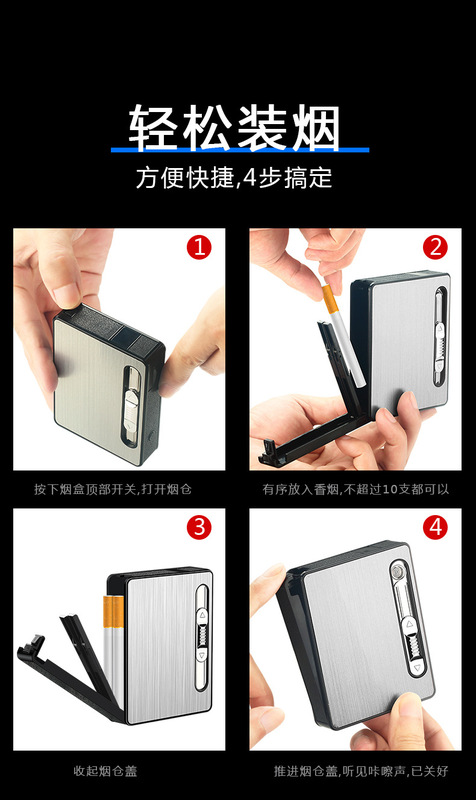 轻松装烟
方便快捷,4步搞定

1
按下烟盒顶部开关,打开烟仓

2
有序放入香烟,不超过10支都可以

3
收起烟仓盖

4
推进烟仓盖,听见咔嚓声,已关好