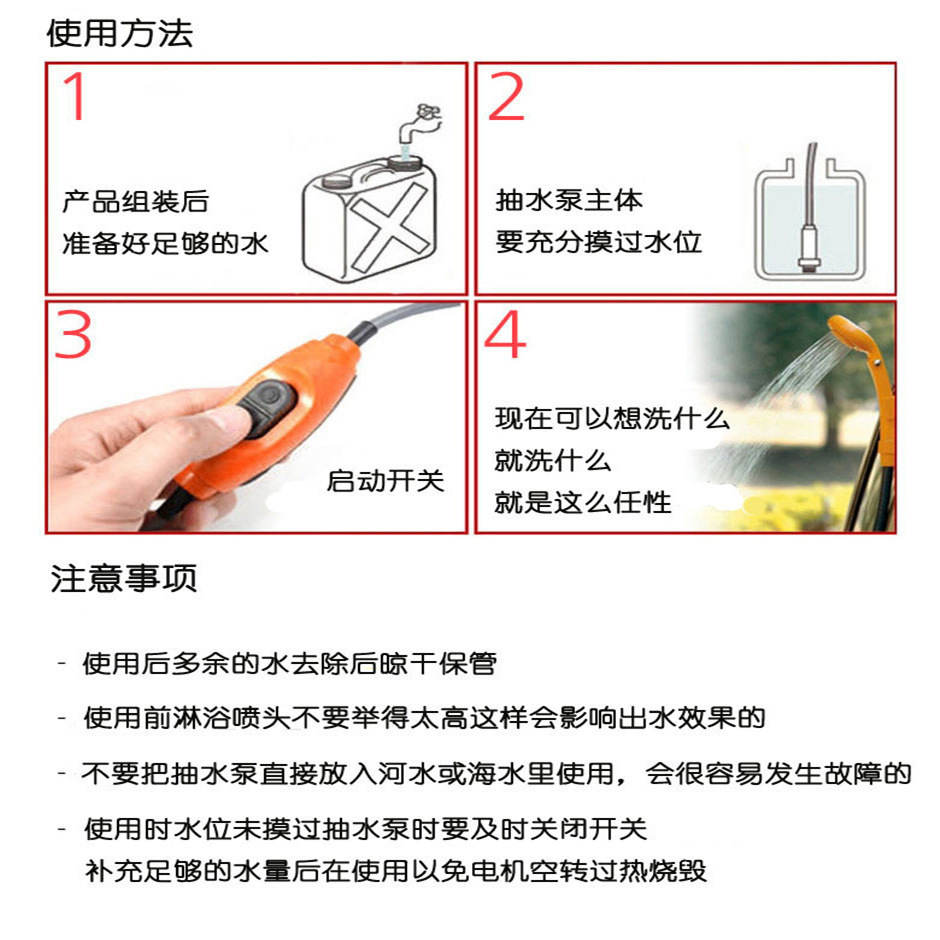 使用方法

1
产品组装后
准备好足够的水

2
抽水泵主体
要充分摸过水位

3
启动开关

4
现在可以想洗什么
就洗什么
就是这么任性

注意事项

- 使用后多余的水去除后晾干保管

- 使用前淋浴喷头不要举得太高这样会影响出水效果的

- 不要把抽水泵直接放入河水或海水里使用，会很容易发生故障的

- 使用时水位未摸过抽水泵时要及时关闭开关
补充足够的水量后在使用以免电机空转过热烧毁