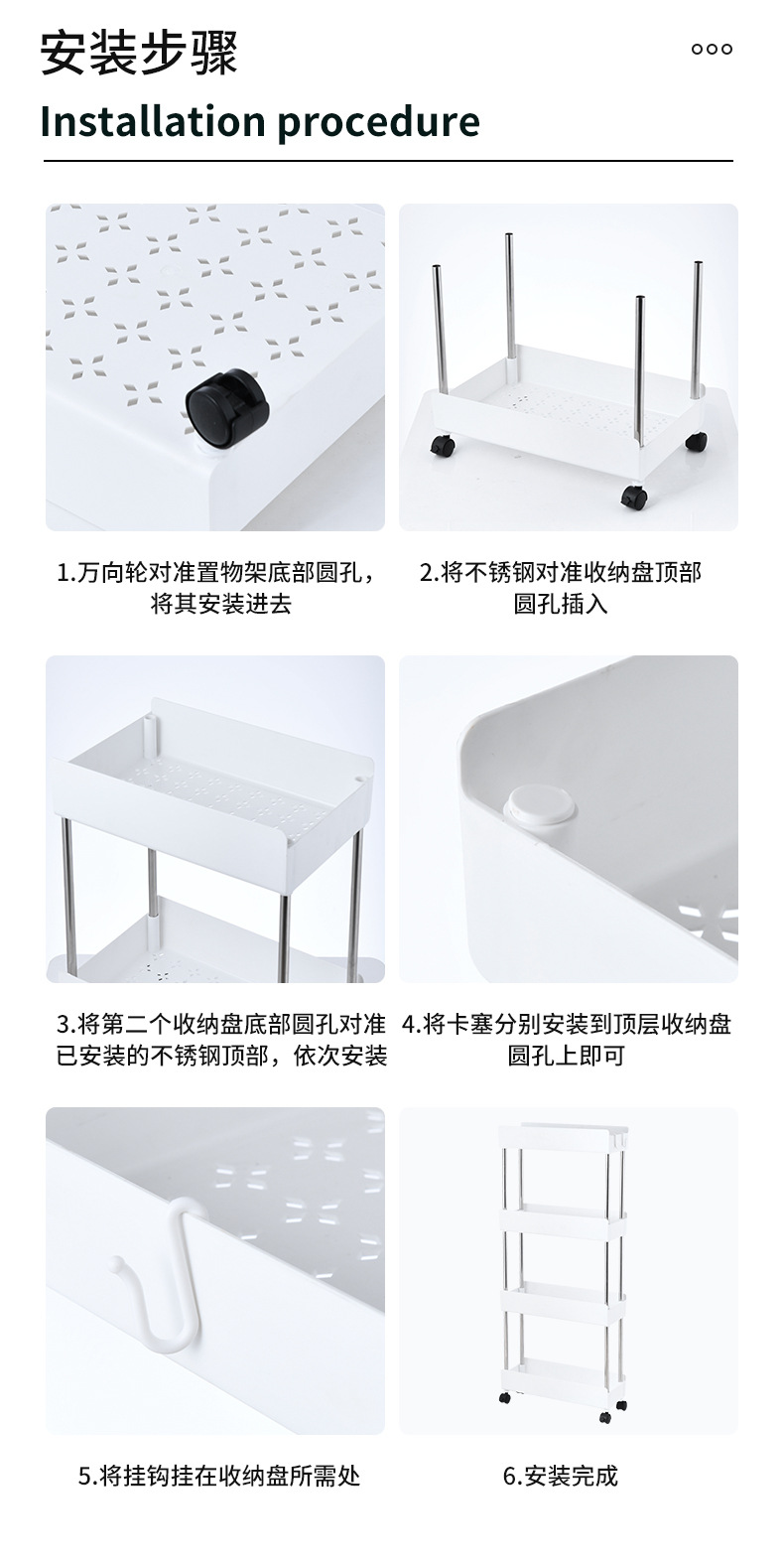 安装步骤

Installation procedure

1.万向轮对准置物架底部圆孔，将其安装进去

2.将不锈钢对准收纳盘顶部圆孔插入

3.将第二个收纳盘底部圆孔对准已安装的不锈钢顶部，依次安装

4.将卡塞分别安装到顶层收纳盘圆孔上即可

5.将挂钩挂在收纳盘所需处

6.安装完成