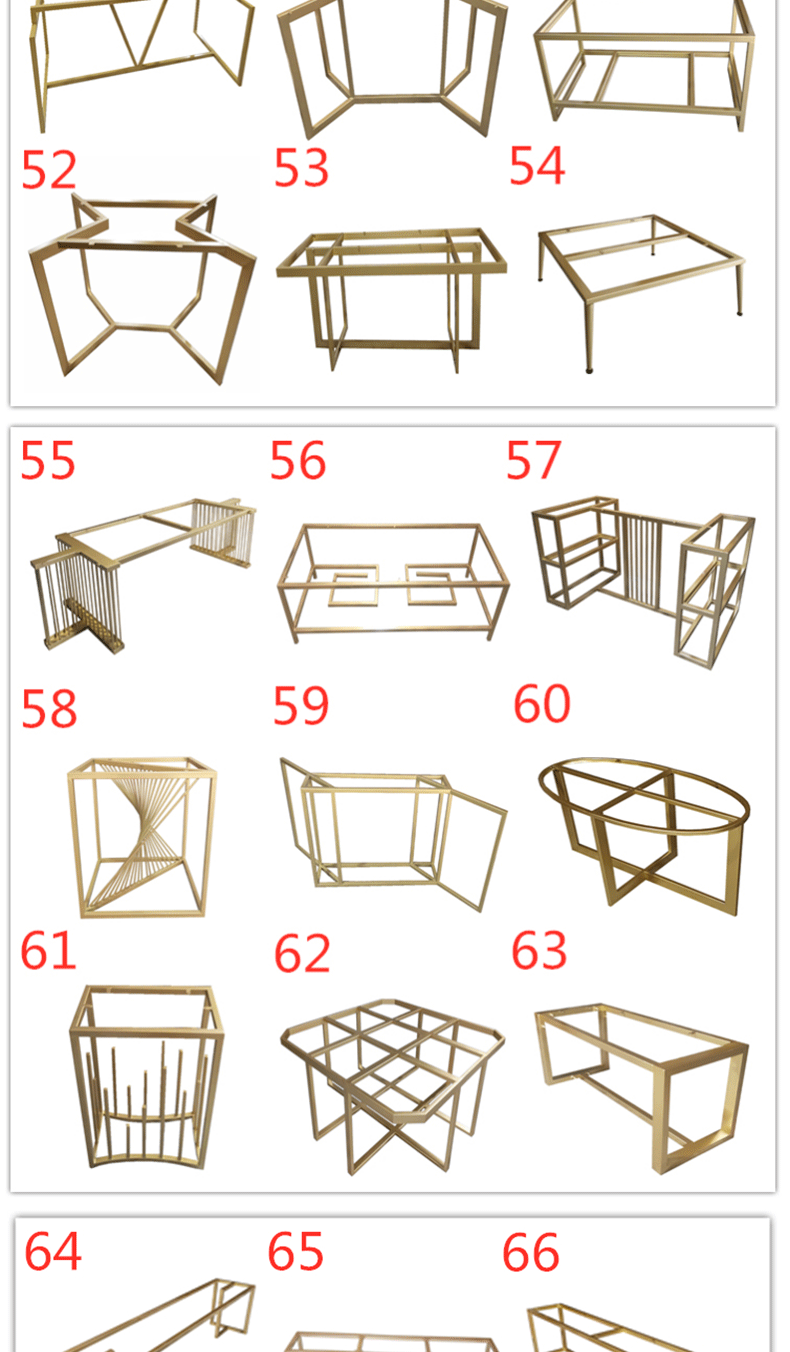 52
53
54

55
56
57
58
59
60
61
62
63

64
65
66