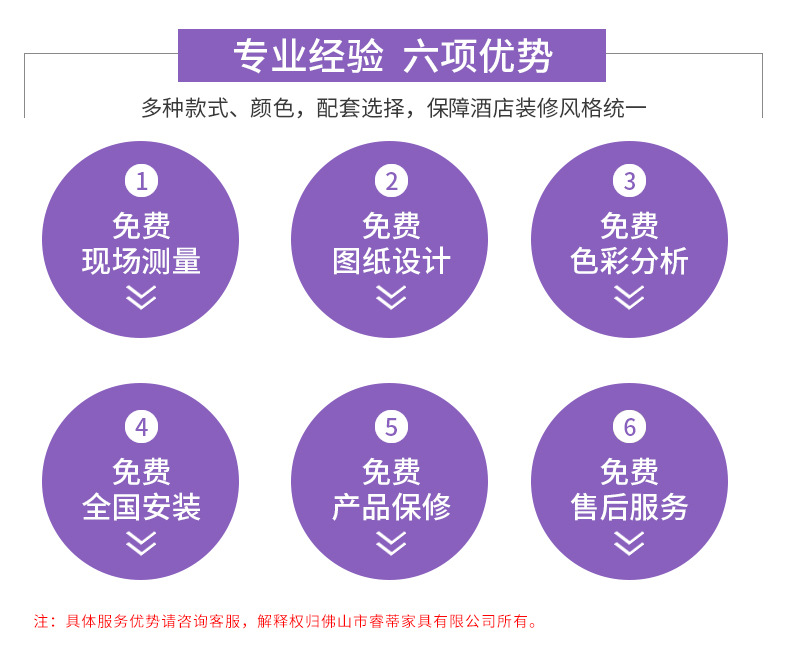 专业经验 六项优势

多种款式、颜色，配套选择，保障酒店装修风格统一

1
免费
现场测量

2
免费
图纸设计

3
免费
色彩分析

4
免费
全国安装

5
免费
产品保修

6
免费
售后服务

注：具体服务优势请咨询客服，解释权归佛山市睿蒂家具有限公司所有。