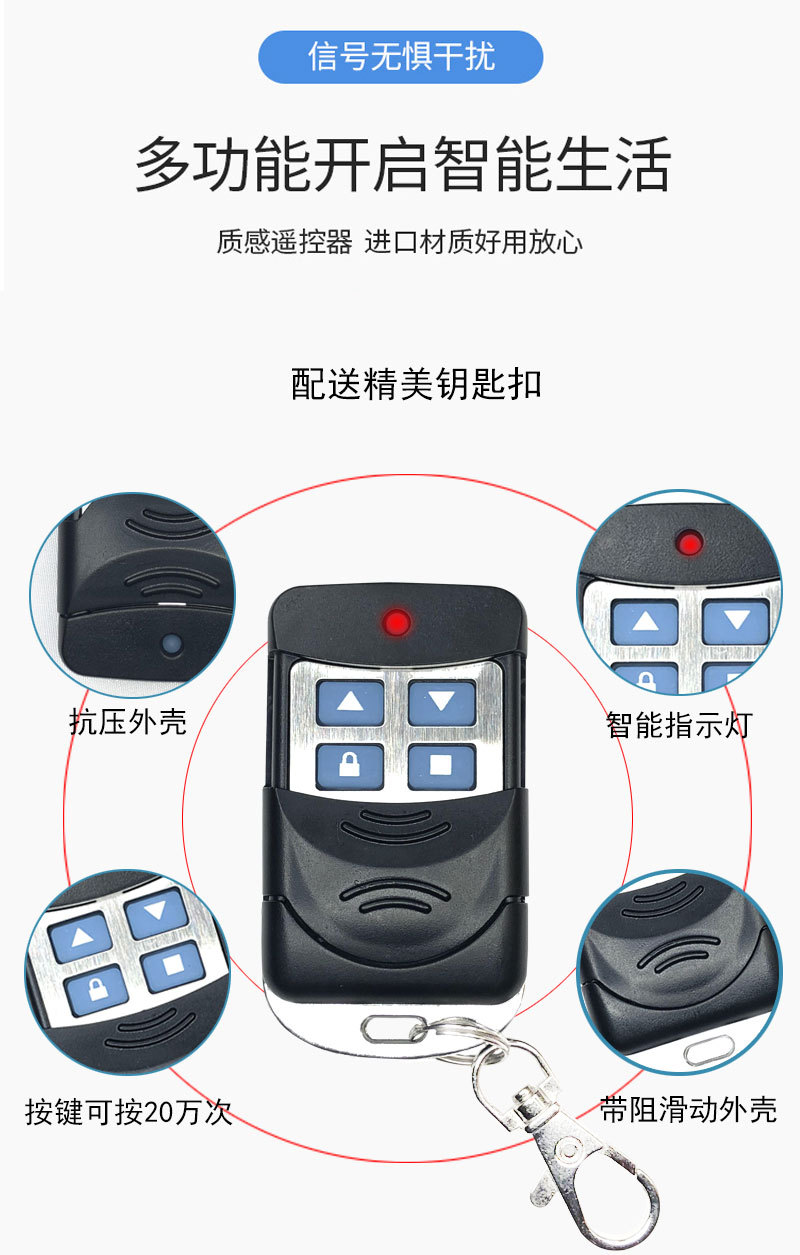 信号无惧干扰

多功能开启智能生活

质感遥控器 进口材质好用放心

配送精美钥匙扣

抗压外壳

智能指示灯

按键可按20万次

带阻滑动外壳