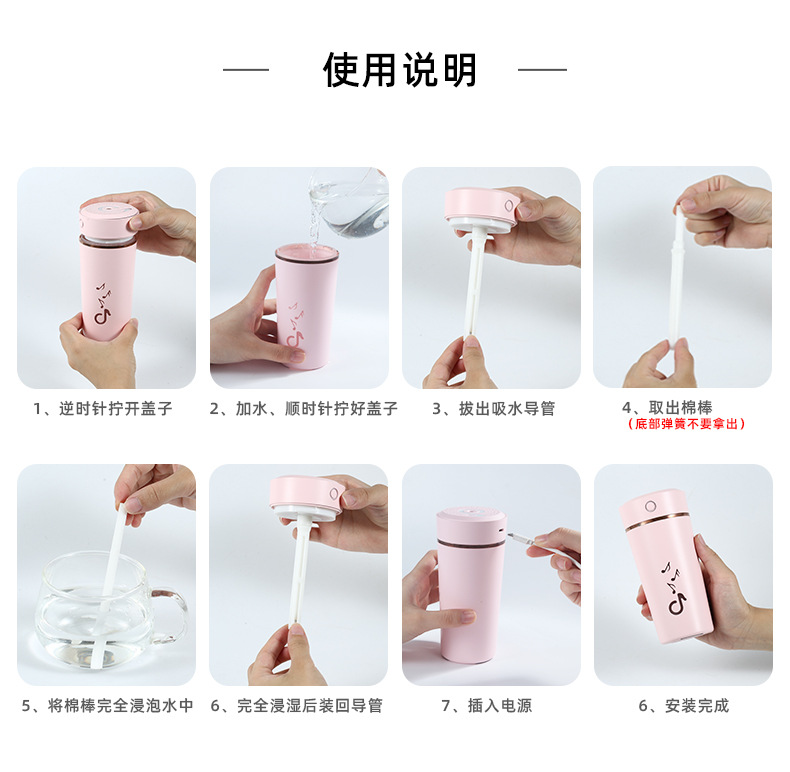 使用说明

1、逆时针拧开盖子

2、加水、顺时针拧好盖子

3、拔出吸水导管

4、取出棉棒
（底部弹簧不要拿出）

5、将棉棒完全浸泡水中

6、完全浸湿后装回导管

7、插入电源

6、安装完成