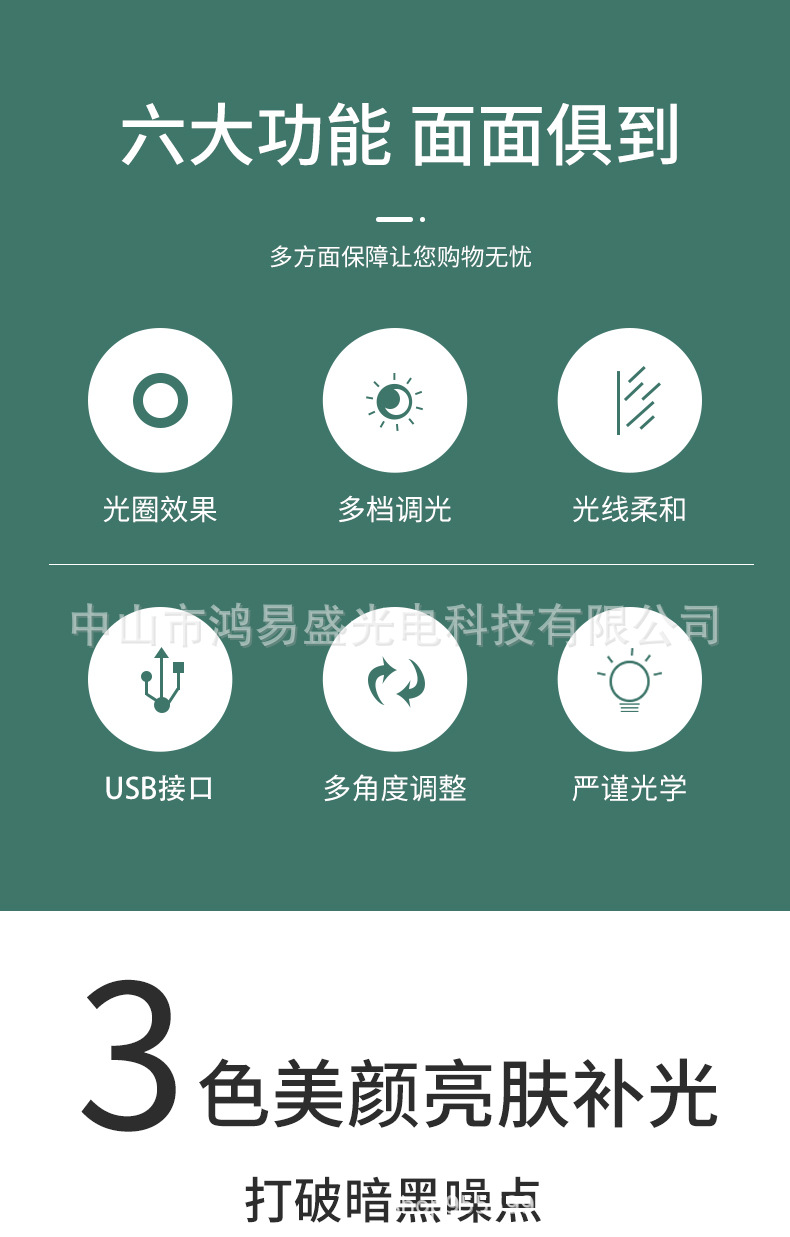 六大功能 面面俱到

多方面保障让您购物无忧

光圈效果

多档调光

光线柔和

USB接口

多角度调整

严谨光学

3色美颜亮肤补光

打破暗黑噪点

中山市鸿易盛光电科技有限公司