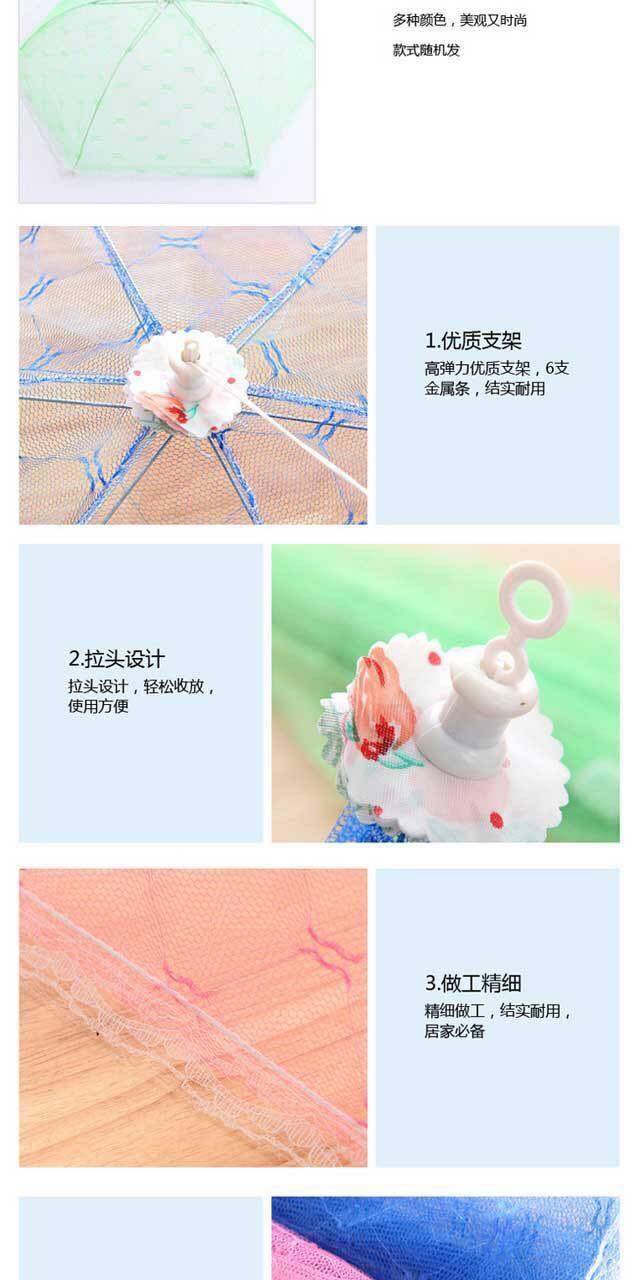 多种颜色，美观又时尚
款式随机发

1.优质支架
高弹力优质支架，6支金属条，结实耐用

2.拉头设计
拉头设计，轻松收放，使用方便

3.做工精细
精细做工，结实耐用，居家必备