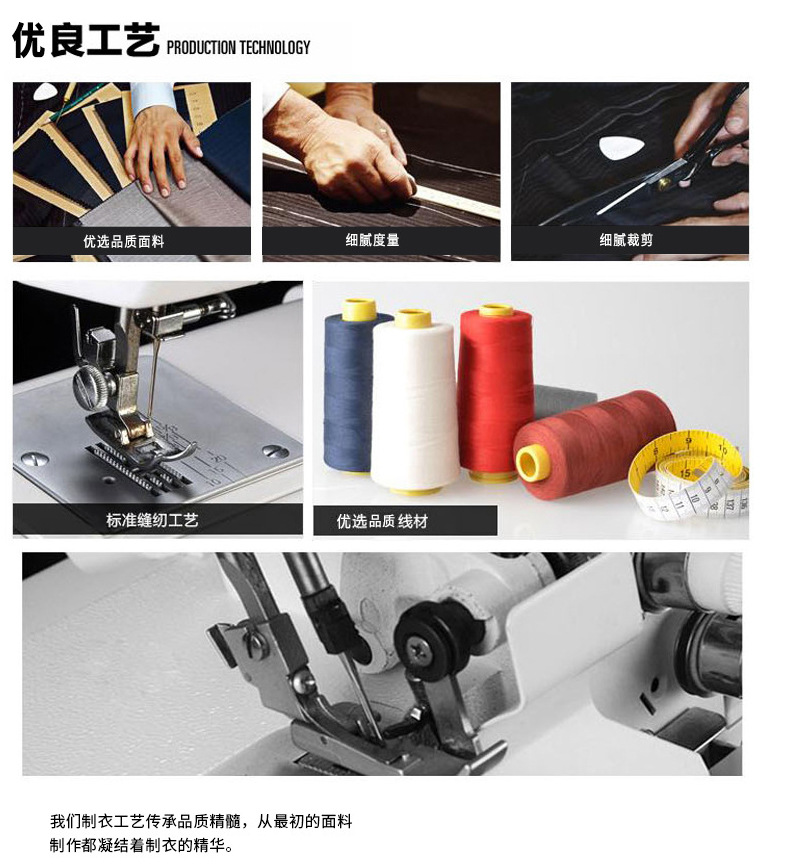 优良工艺 PRODUCTION TECHNOLOGY

优选品质面料

细腻度量

细腻裁剪

标准缝纫工艺

优选品质线材

我们制衣工艺传承品质精髓，从最初的面料制作都凝结着制衣的精华。