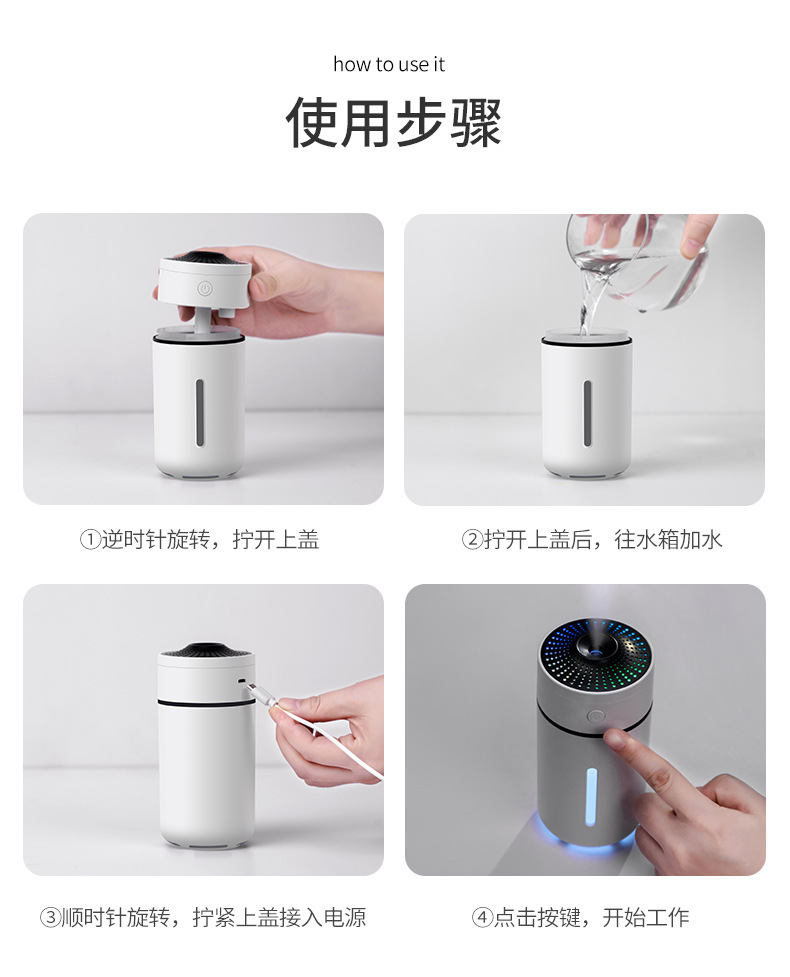 how to use it

使用步骤

①逆时针旋转，拧开上盖

②拧开上盖后，往水箱加水

③顺时针旋转，拧紧上盖接入电源

④点击按键，开始工作