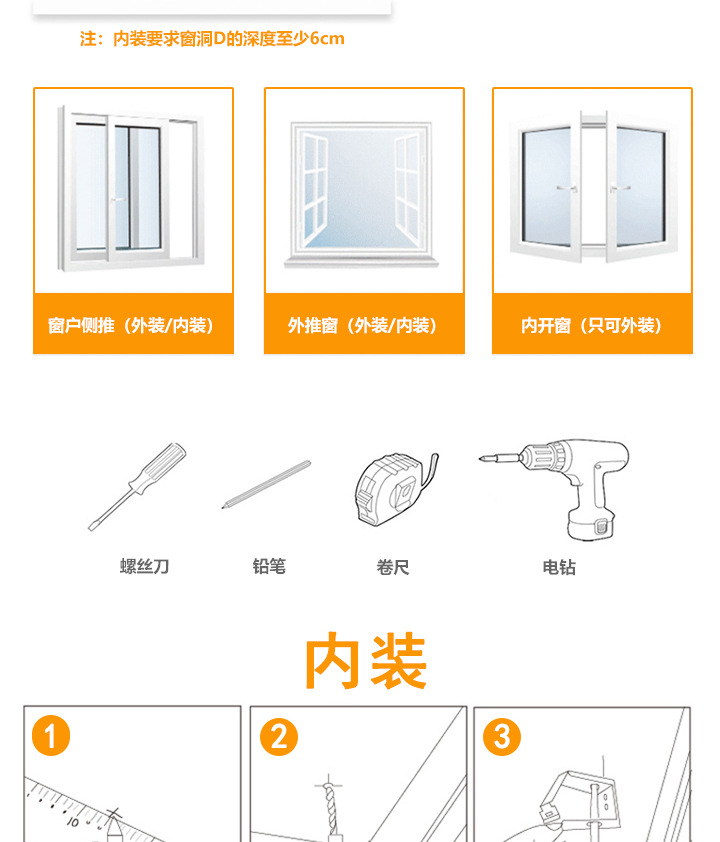 注：内装要求窗洞D的深度至少6cm

窗户侧推（外装/内装）

外推窗（外装/内装）

内开窗（只可外装）

螺丝刀

铅笔

卷尺

电钻

内装

1

10

2

3