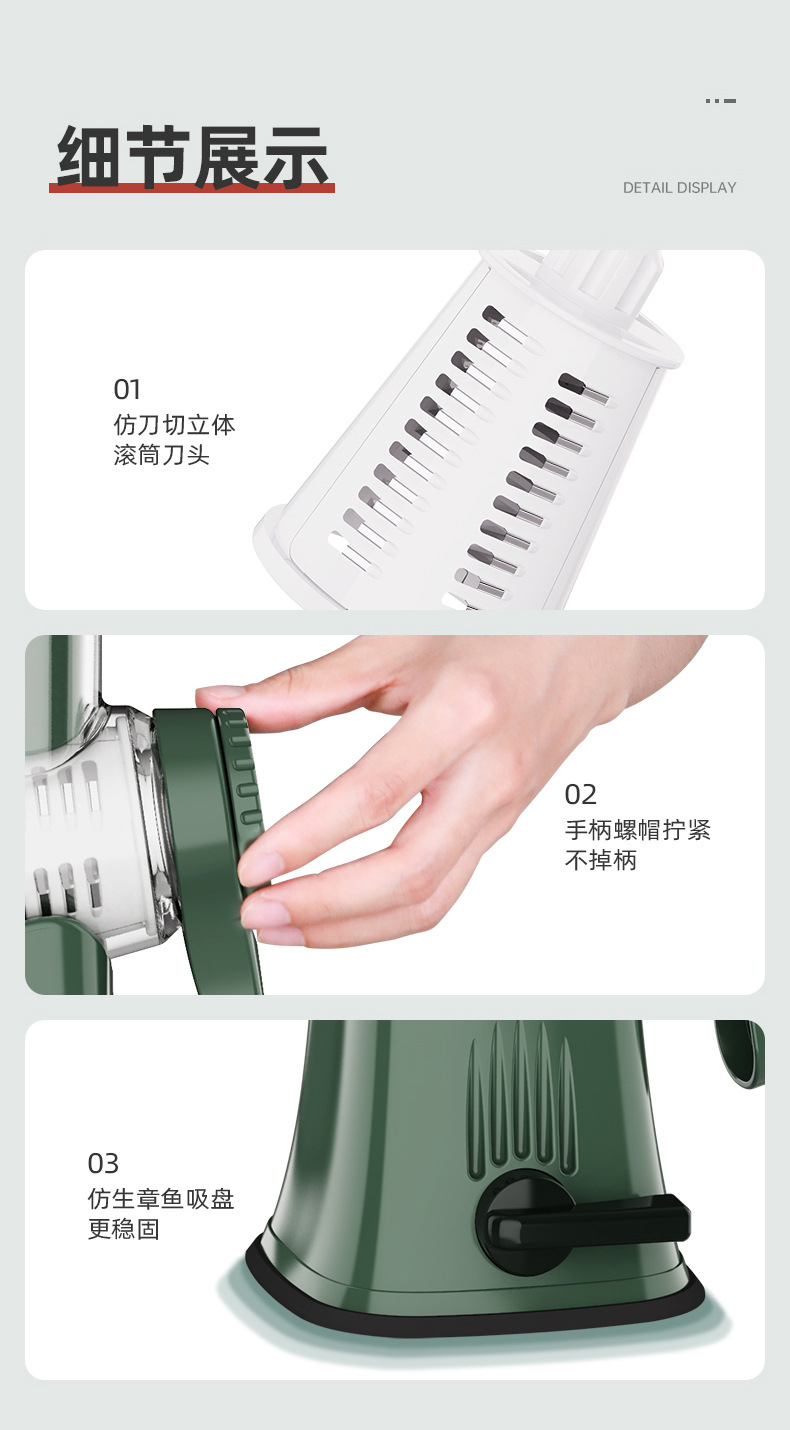 细节展示

DETAIL DISPLAY

01
仿刀切立体
滚筒刀头

02
手柄螺帽拧紧
不掉柄

03
仿生章鱼吸盘
更稳固