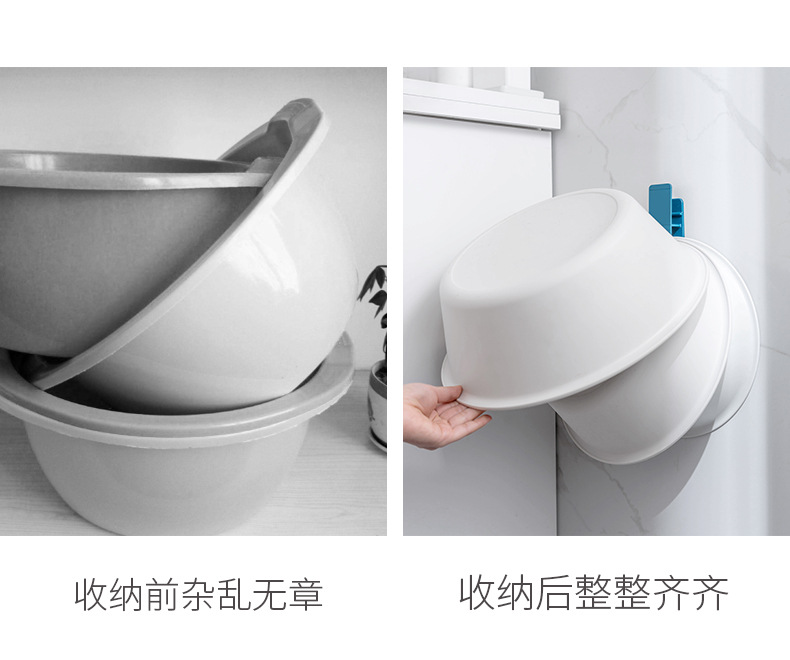 收纳前杂乱无章

收纳后整整齐齐