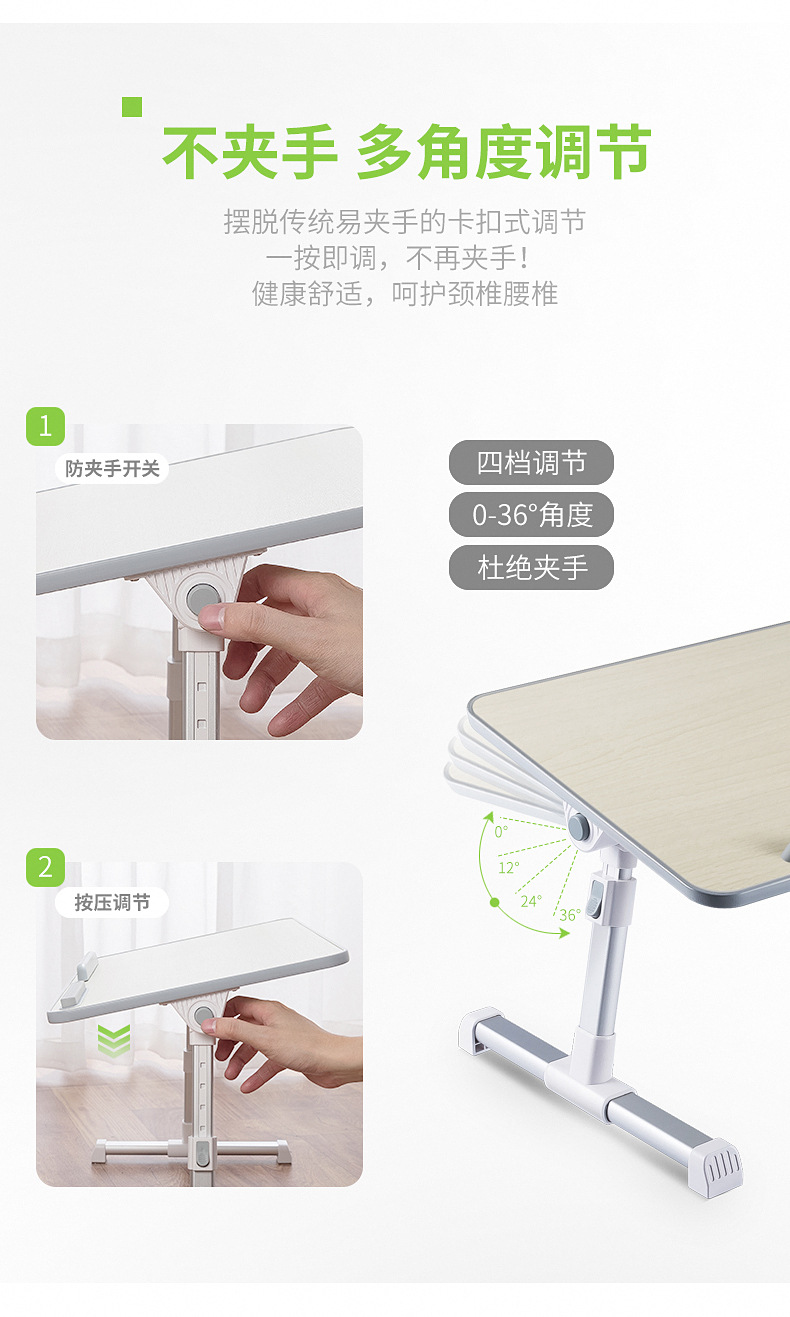 不夹手 多角度调节

摆脱传统易夹手的卡扣式调节
一按即调，不再夹手！
健康舒适，呵护颈椎腰椎

1
防夹手开关

四档调节
0-36°角度
杜绝夹手

0°
12°
24°
36°

2
按压调节