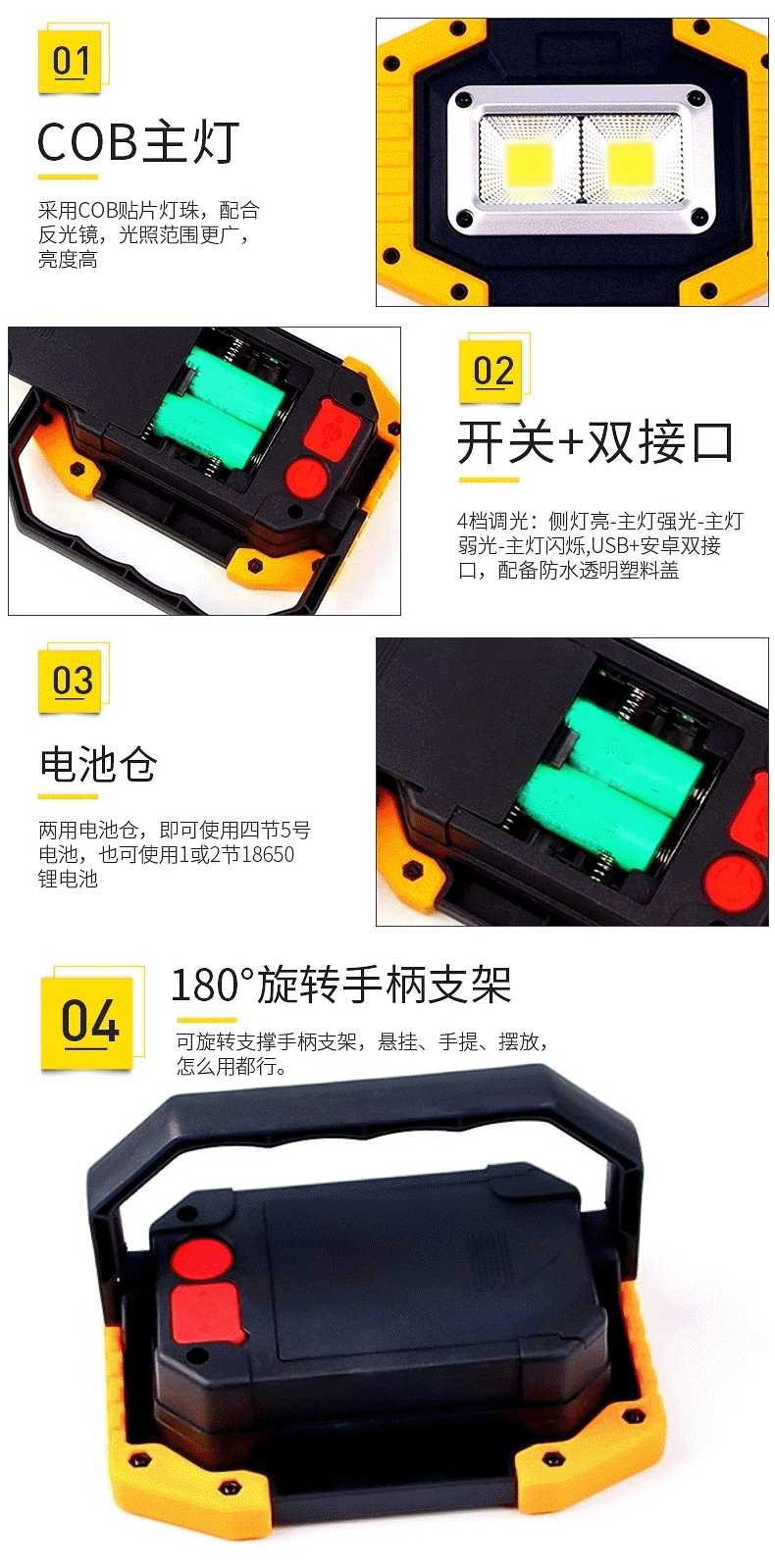 01

COB主灯

采用COB贴片灯珠，配合反光镜，光照范围更广，亮度高

02

开关+双接口

4档调光：侧灯亮-主灯强光-主灯弱光-主灯闪烁,USB+安卓双接口，配备防水透明塑料盖

03

电池仓

两用电池仓，即可使用四节5号电池，也可使用1或2节18650锂电池

04

180°旋转手柄支架

可旋转支撑手柄支架，悬挂、手提、摆放，怎么用都行。