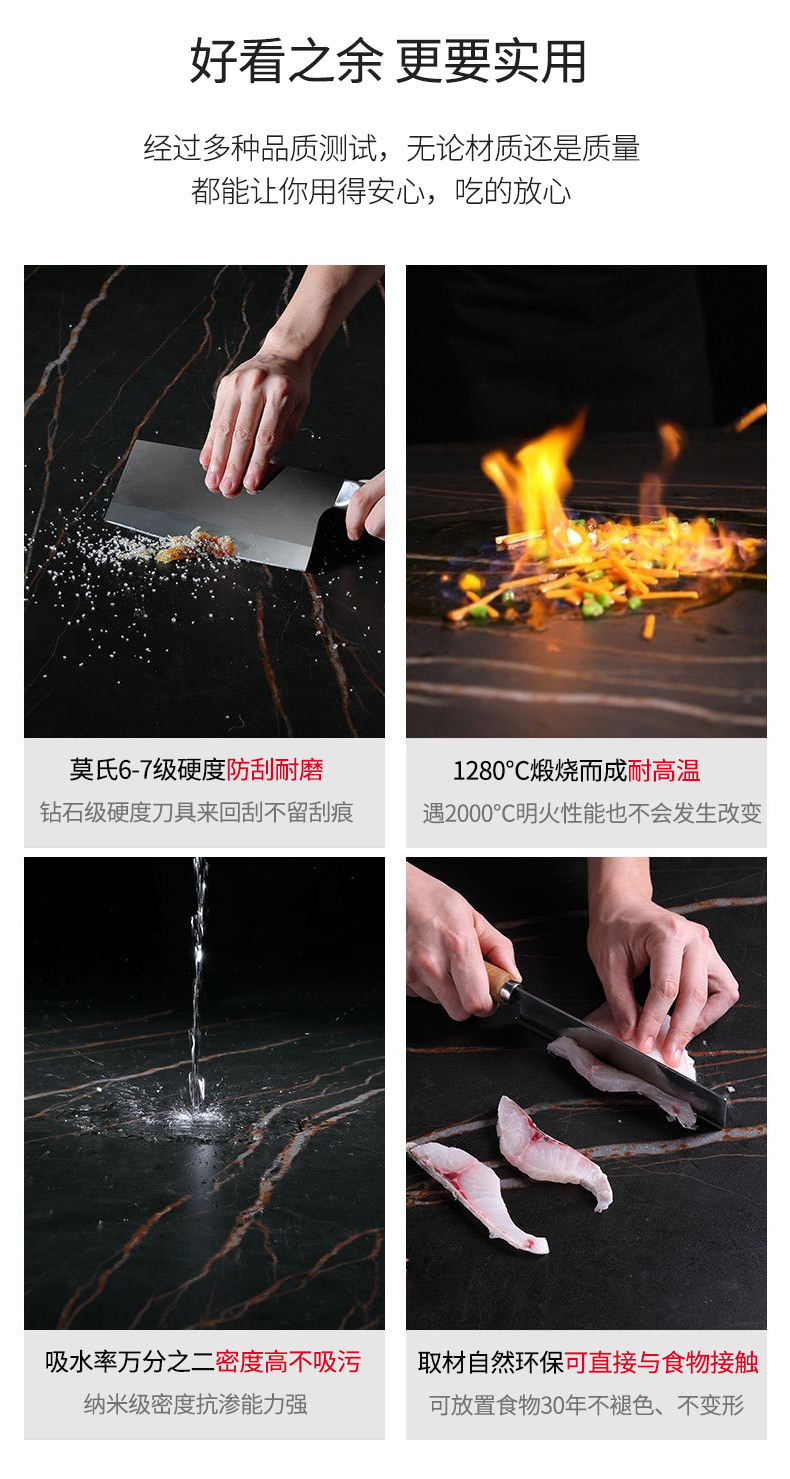 好看之余 更要实用

经过多种品质测试，无论材质还是质量
都能让你用得安心，吃的放心

莫氏6-7级硬度防刮耐磨
钻石级硬度刀具来回刮不留刮痕

1280°C煅烧而成耐高温
遇2000°C明火性能也不会发生改变

吸水率万分之二密度高不吸污
纳米级密度抗渗能力强

取材自然环保可直接与食物接触
可放置食物30年不褪色、不变形