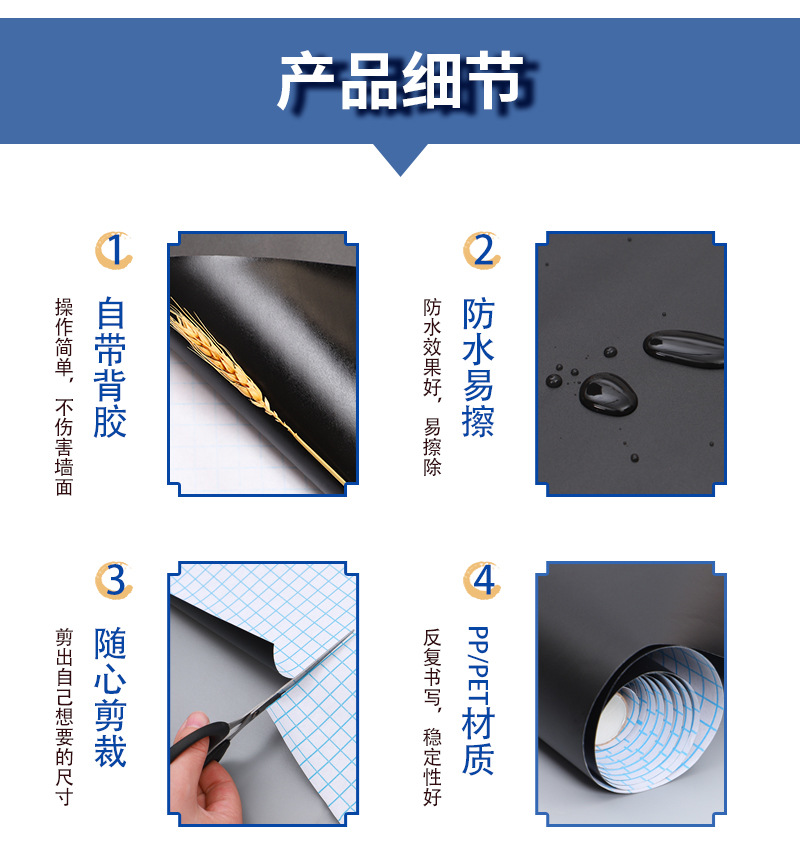 产品细节

1
自带背胶
操作简单，不伤害墙面

2
防水易擦
防水效果好，易擦除

3
随心剪裁
剪出自己想要的尺寸

4
PP/PET材质
反复书写，稳定性好