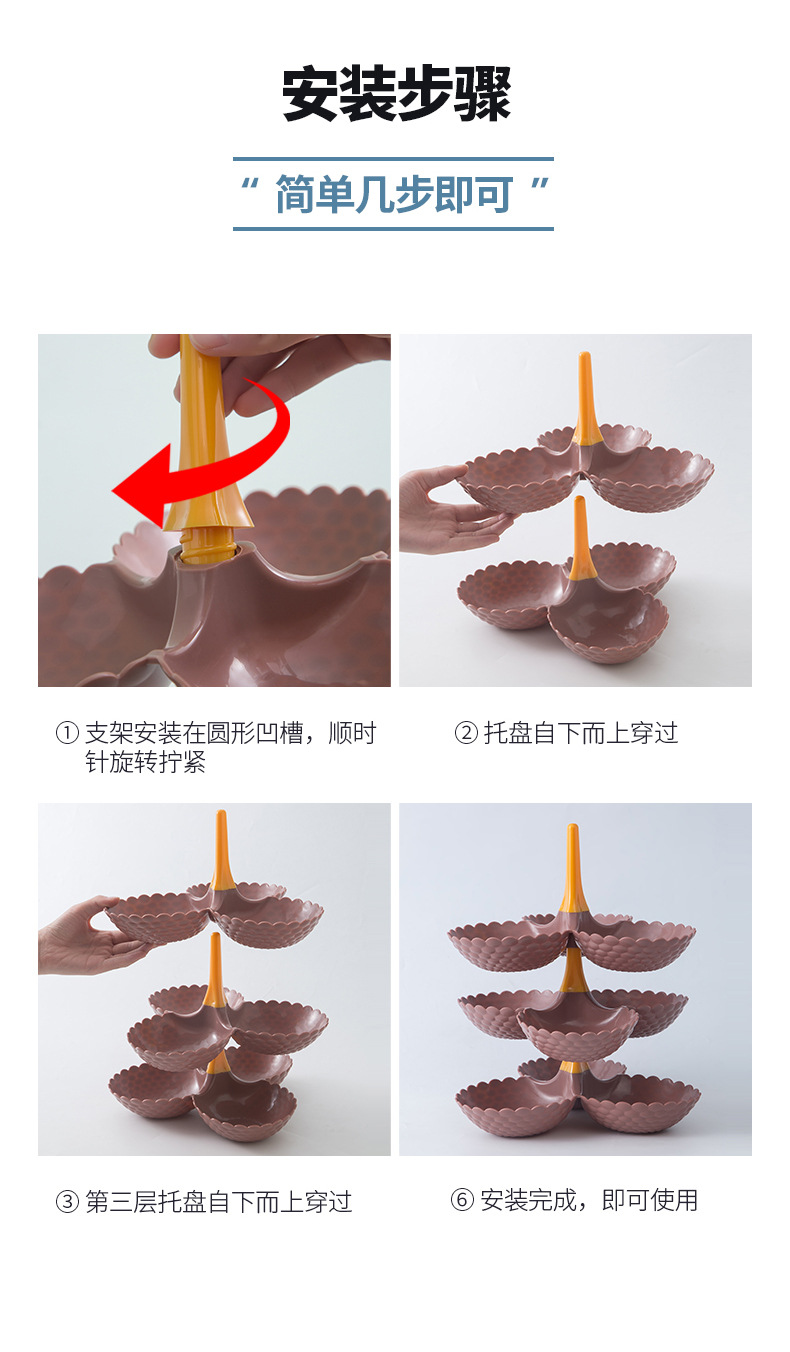 安装步骤

“ 简单几步即可 ”

① 支架安装在圆形凹槽，顺时针旋转拧紧

② 托盘自下而上穿过

③ 第三层托盘自下而上穿过

⑥ 安装完成，即可使用