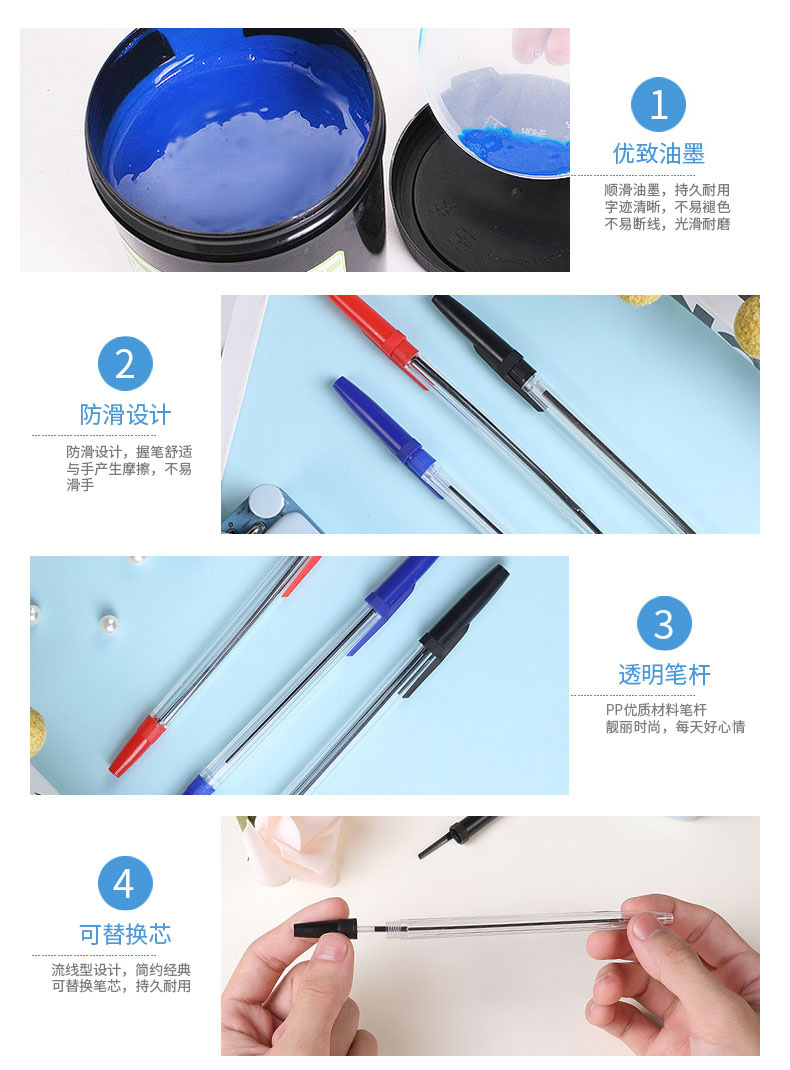 1
优致油墨
顺滑油墨，持久耐用
字迹清晰，不易褪色
不易断线，光滑耐磨

2
防滑设计
防滑设计，握笔舒适
与手产生摩擦，不易
滑手

3
透明笔杆
PP优质材料笔杆
靓丽时尚，每天好心情

4
可替换芯
流线型设计，简约经典
可替换笔芯，持久耐用