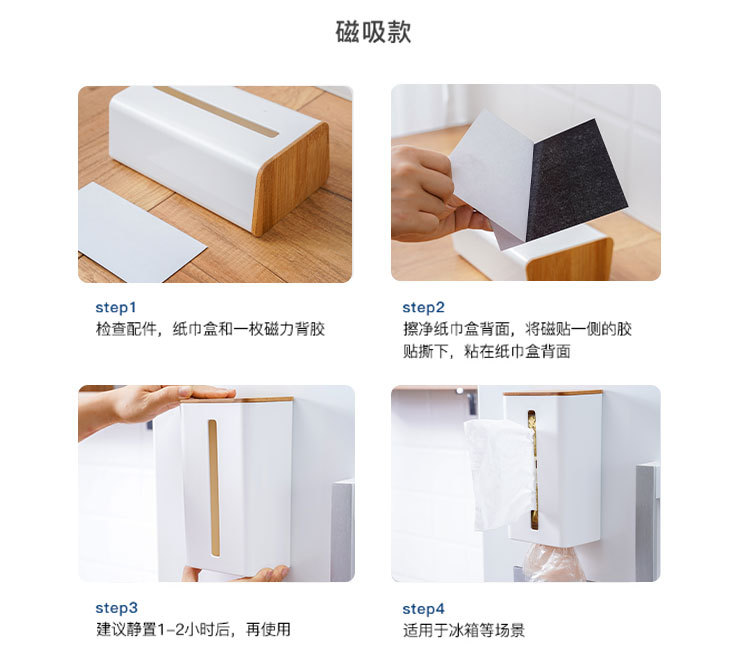 磁吸款

step1
检查配件，纸巾盒和一枚磁力背胶

step2
擦净纸巾盒背面，将磁贴一侧的胶贴撕下，粘在纸巾盒背面

step3
建议静置1-2小时后，再使用

step4
适用于冰箱等场景