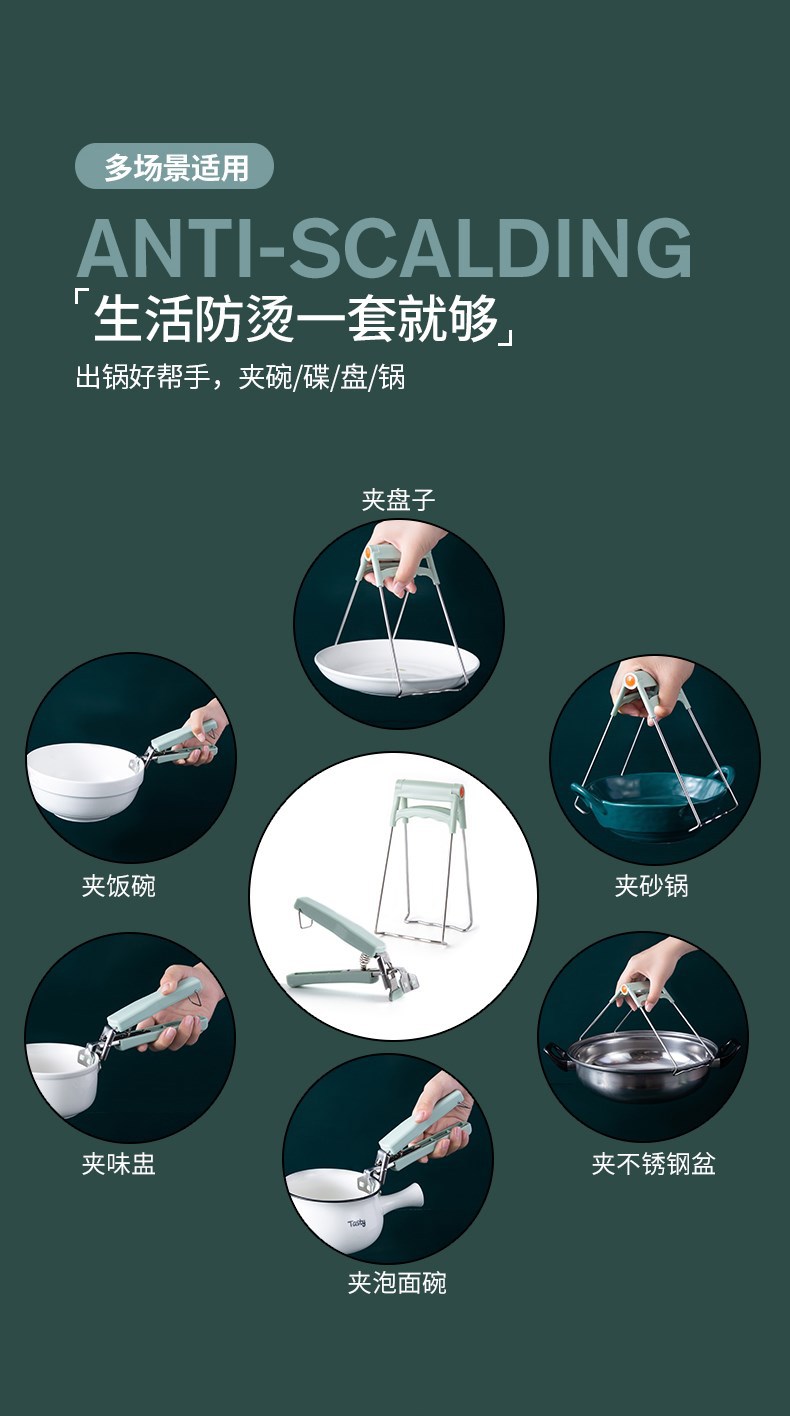 多场景适用

ANTI-SCALDING

「生活防烫一套就够」

出锅好帮手，夹碗/碟/盘/锅

夹盘子

夹饭碗

夹砂锅

夹味盅

夹不锈钢盆

Tasty

夹泡面碗