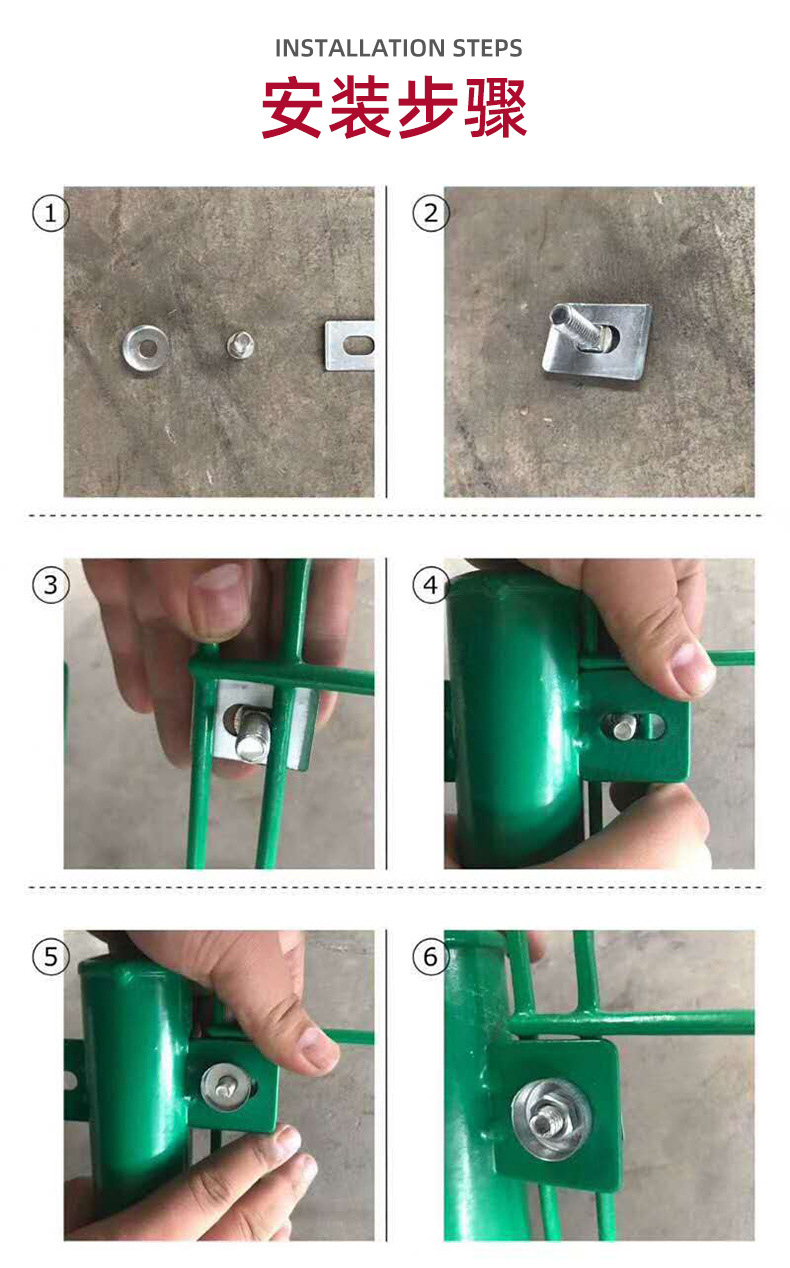 INSTALLATION STEPS

安装步骤

1

2

3

4

5

6