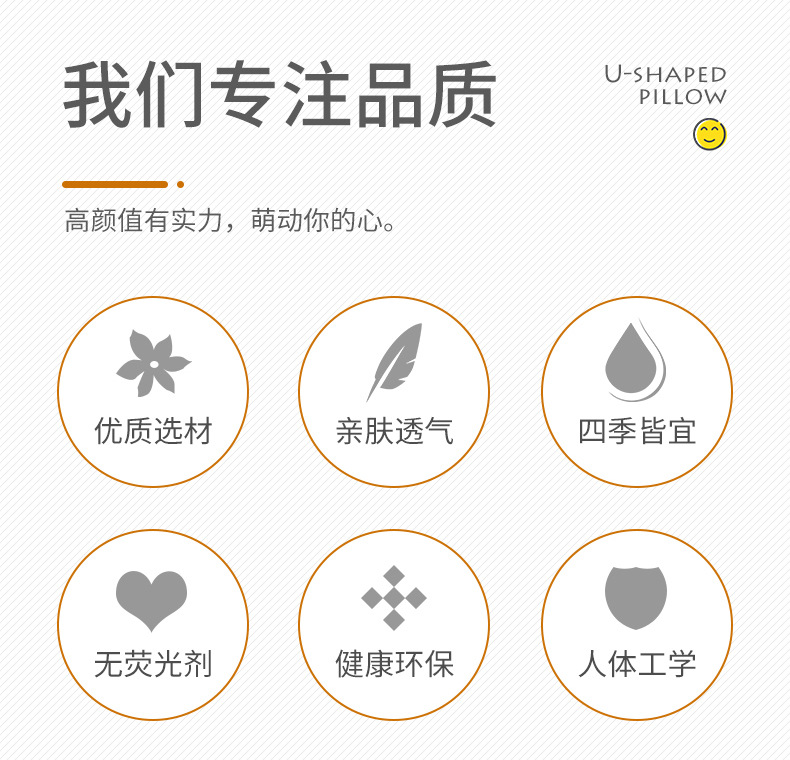 我们专注品质

U-SHAPED
PILLOW

高颜值有实力，萌动你的心。

优质选材

亲肤透气

四季皆宜

无荧光剂

健康环保

人体工学