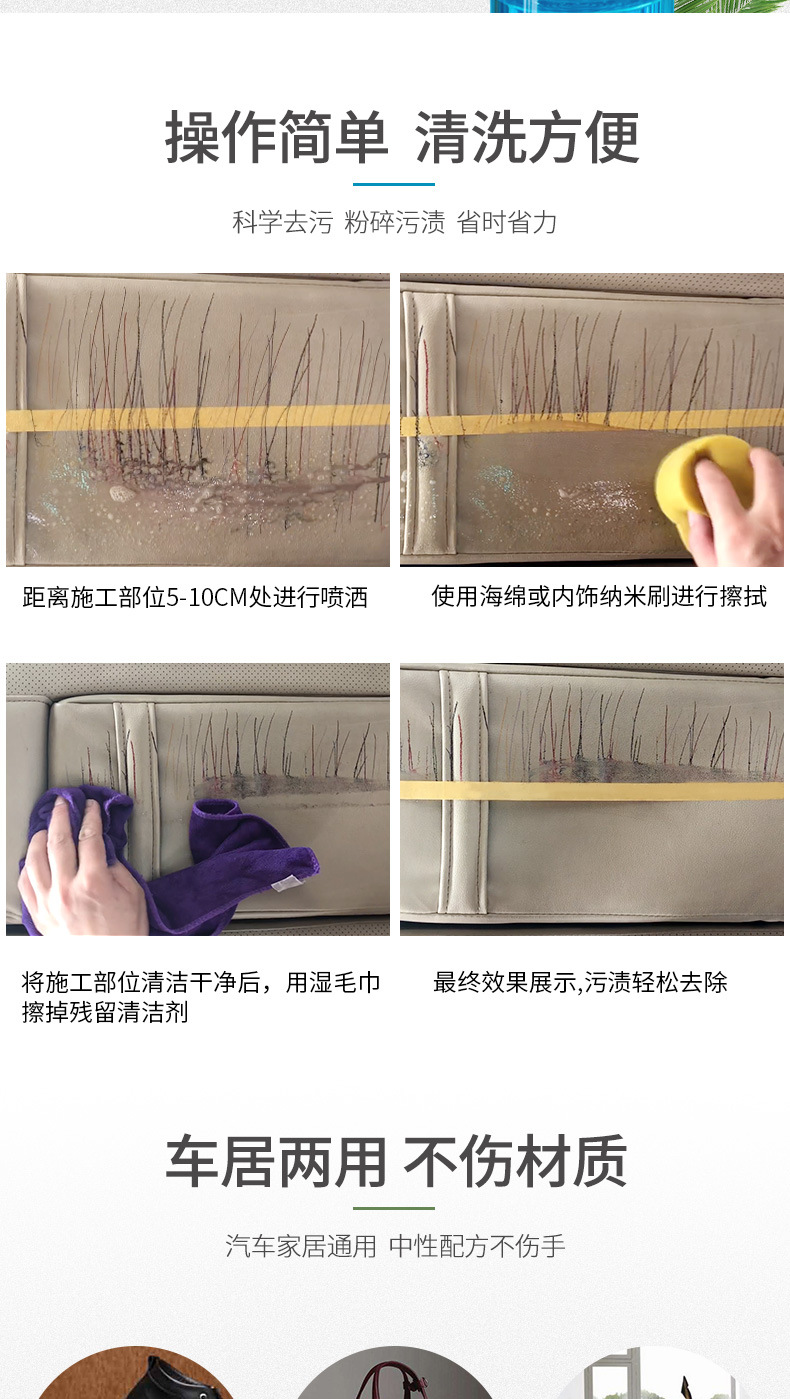 操作简单 清洗方便

科学去污 粉碎污渍 省时省力

距离施工部位5-10CM处进行喷洒

使用海绵或内饰纳米刷进行擦拭

将施工部位清洁干净后，用湿毛巾擦掉残留清洁剂

最终效果展示,污渍轻松去除

车居两用 不伤材质

汽车家居通用 中性配方不伤手