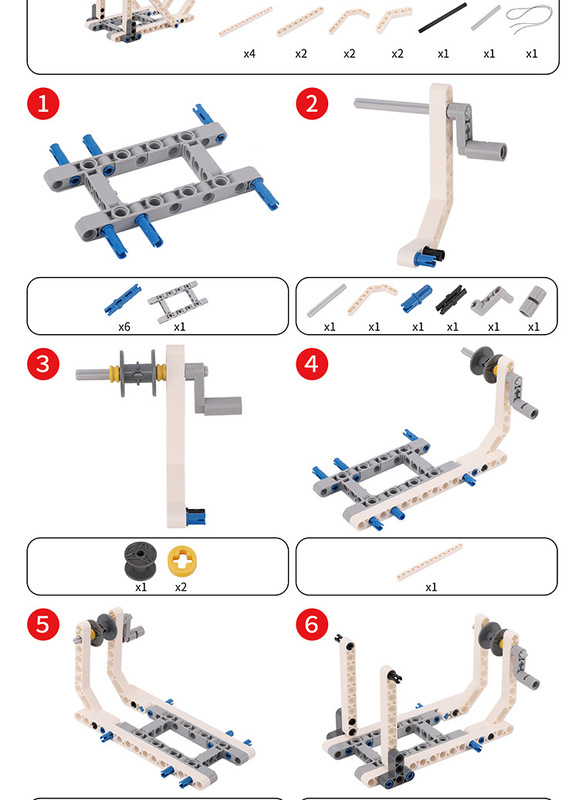 x4 x2 x2 x2 x1 x1 x1

1

2

x6 x1

x1 x1 x1 x1 x1 x1

3

4

x1 x2

x1

5

6