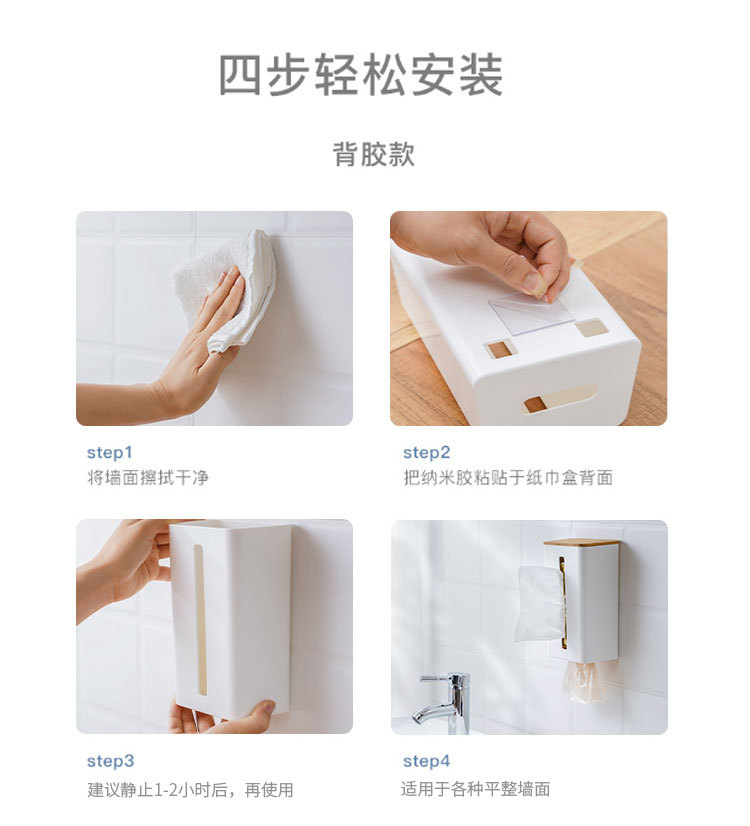 四步轻松安装

背胶款

step1
将墙面擦拭干净

step2
把纳米胶粘贴于纸巾盒背面

step3
建议静止1-2小时后，再使用

step4
适用于各种平整墙面