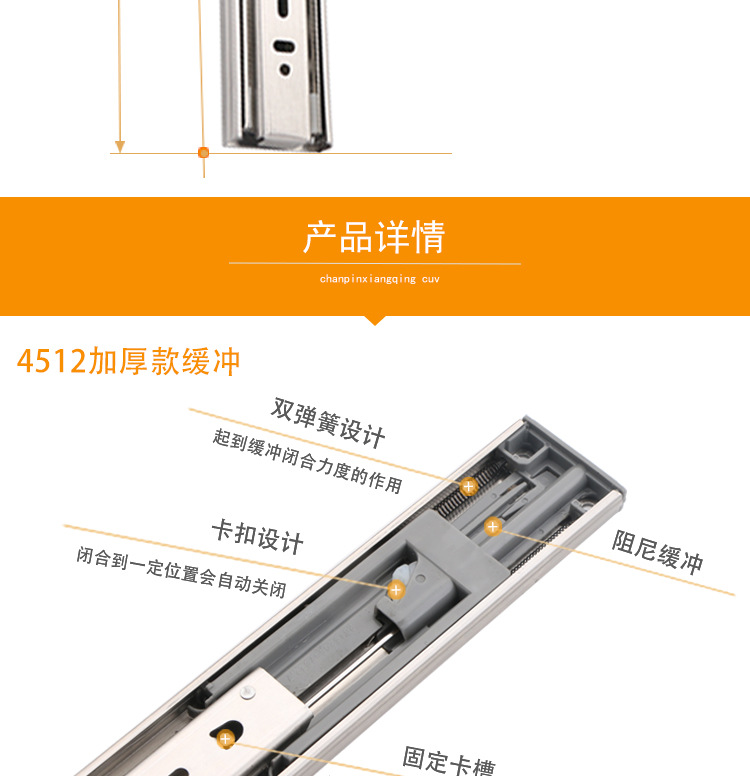 产品详情

chanpinxiangqing cuv

4512加厚款缓冲

双弹簧设计

起到缓冲闭合力度的作用

卡扣设计

闭合到一定位置会自动关闭

阻尼缓冲

固定卡槽