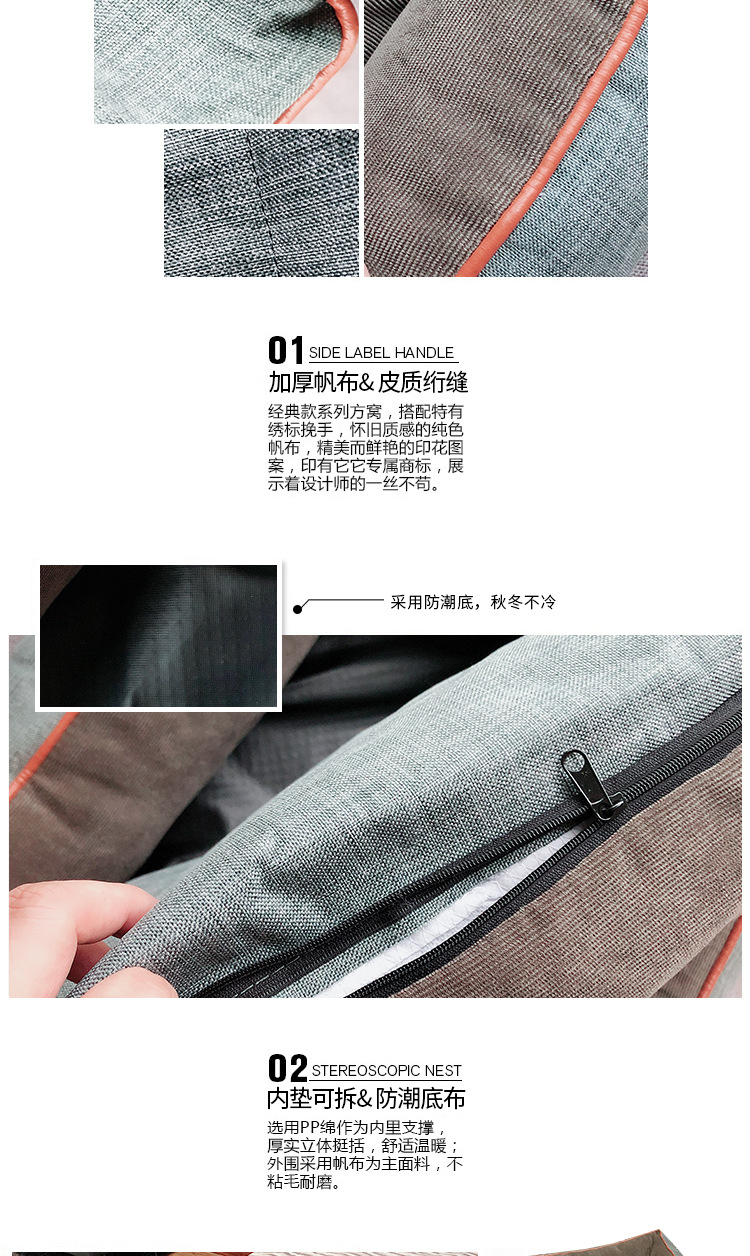 01 SIDE LABEL HANDLE
加厚帆布& 皮质绗缝
经典款系列方窝，搭配特有绣标挽手，怀旧质感的纯色帆布，精美而鲜艳的印花图案，印有它它专属商标，展示着设计师的一丝不苟。

采用防潮底，秋冬不冷

02 STEREOSCOPIC NEST
内垫可拆& 防潮底布
选用PP绵作为内里支撑，厚实立体挺括，舒适温暖；外围采用帆布为主面料，不粘毛耐磨。