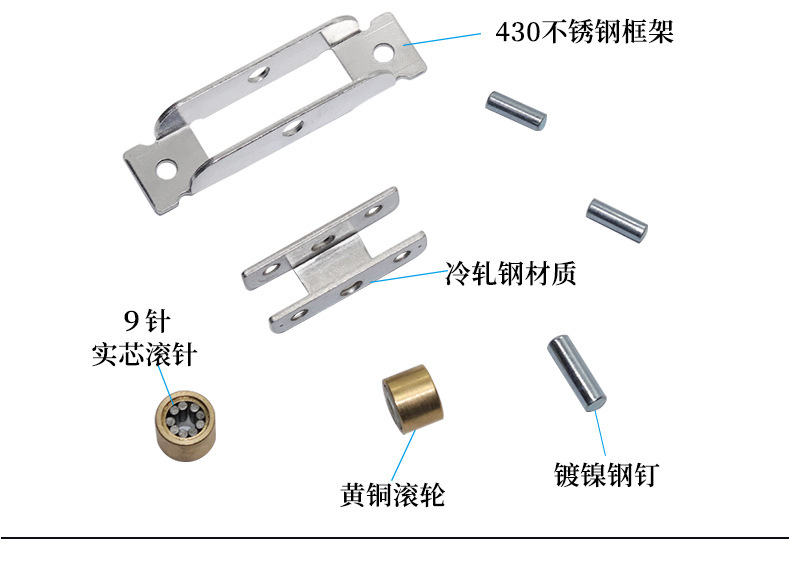 430不锈钢框架

冷轧钢材质

9针
实芯滚针

黄铜滚轮

镀镍钢钉